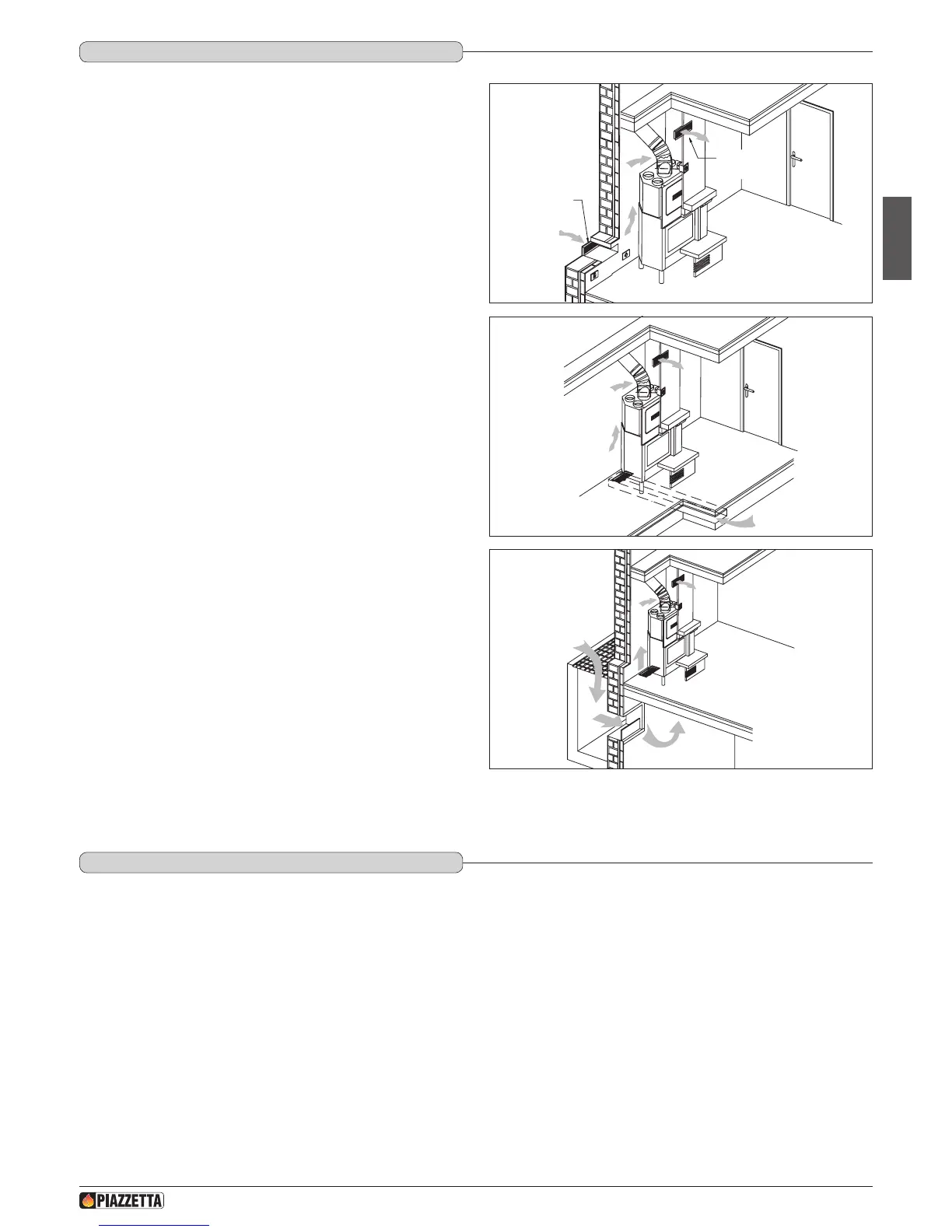 PIAZZETTA