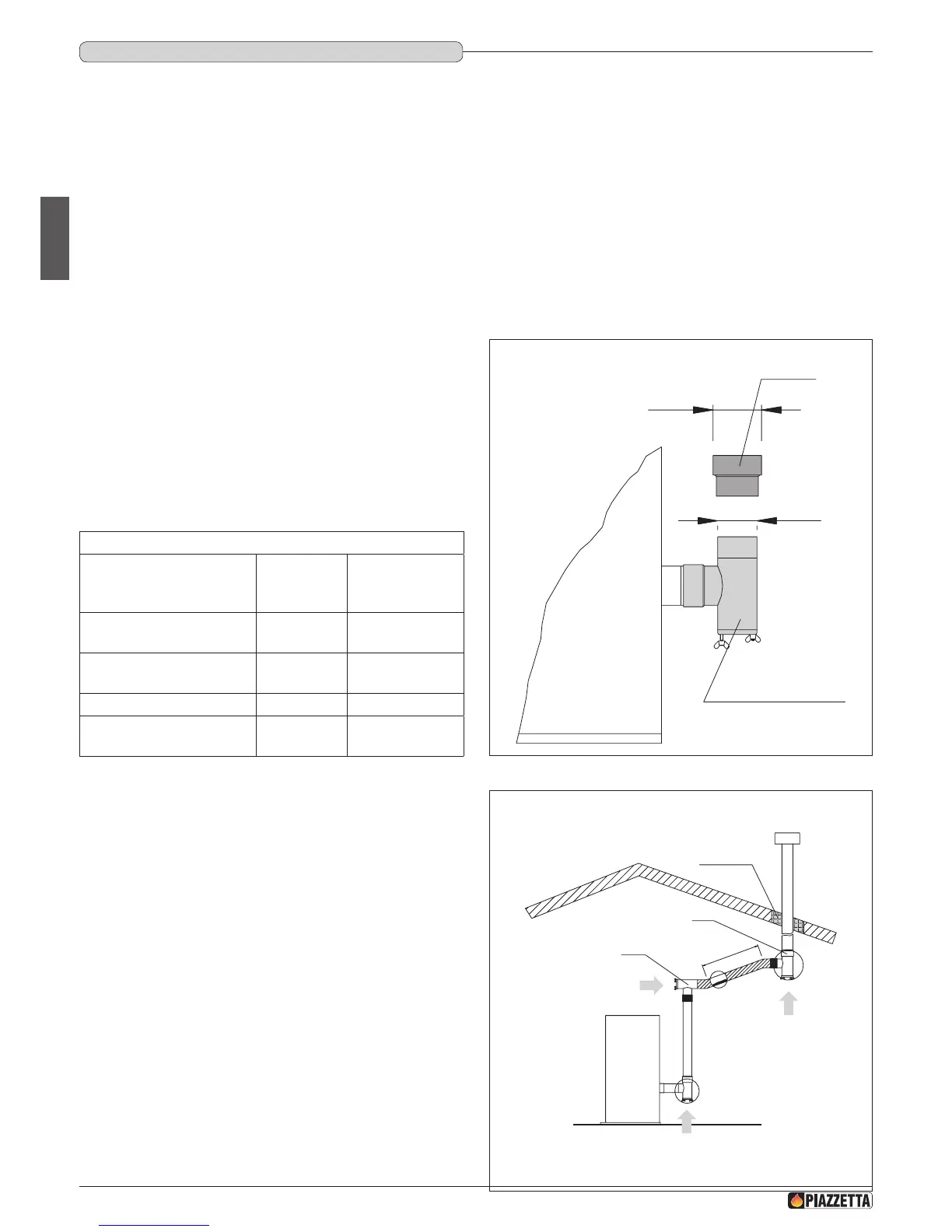 PIAZZETTA