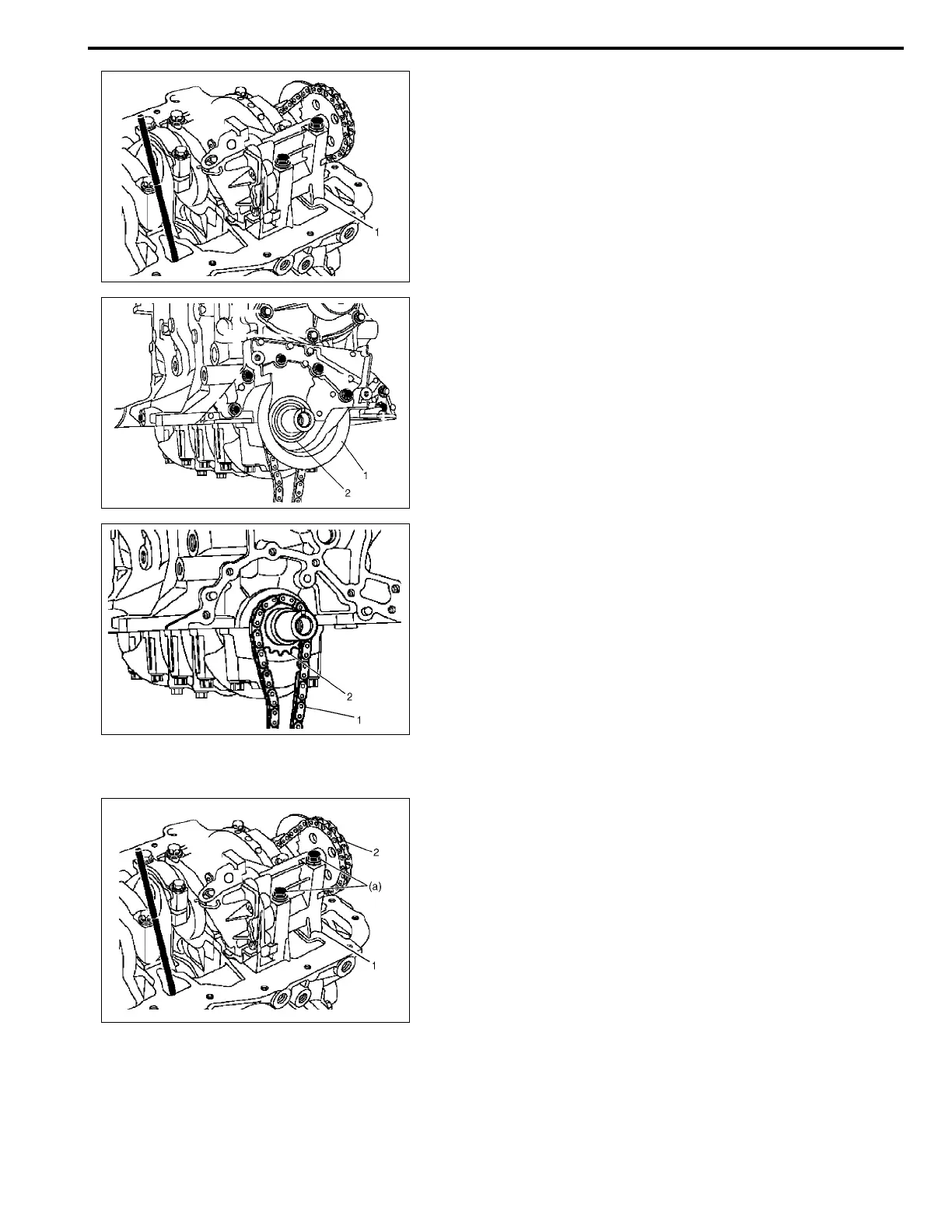 1

1

2

2

1

2

(a)

1