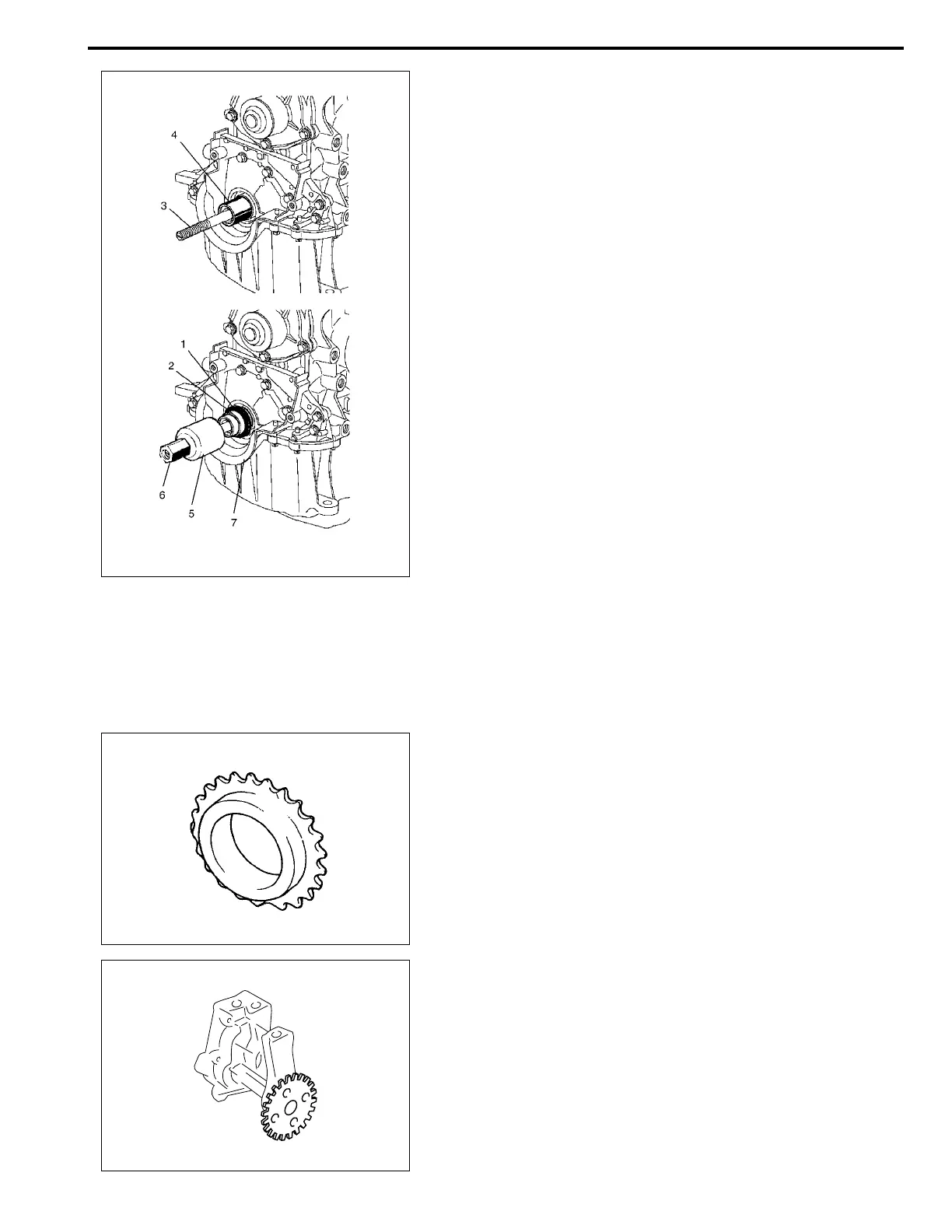 4

3

1

2

6

5

7