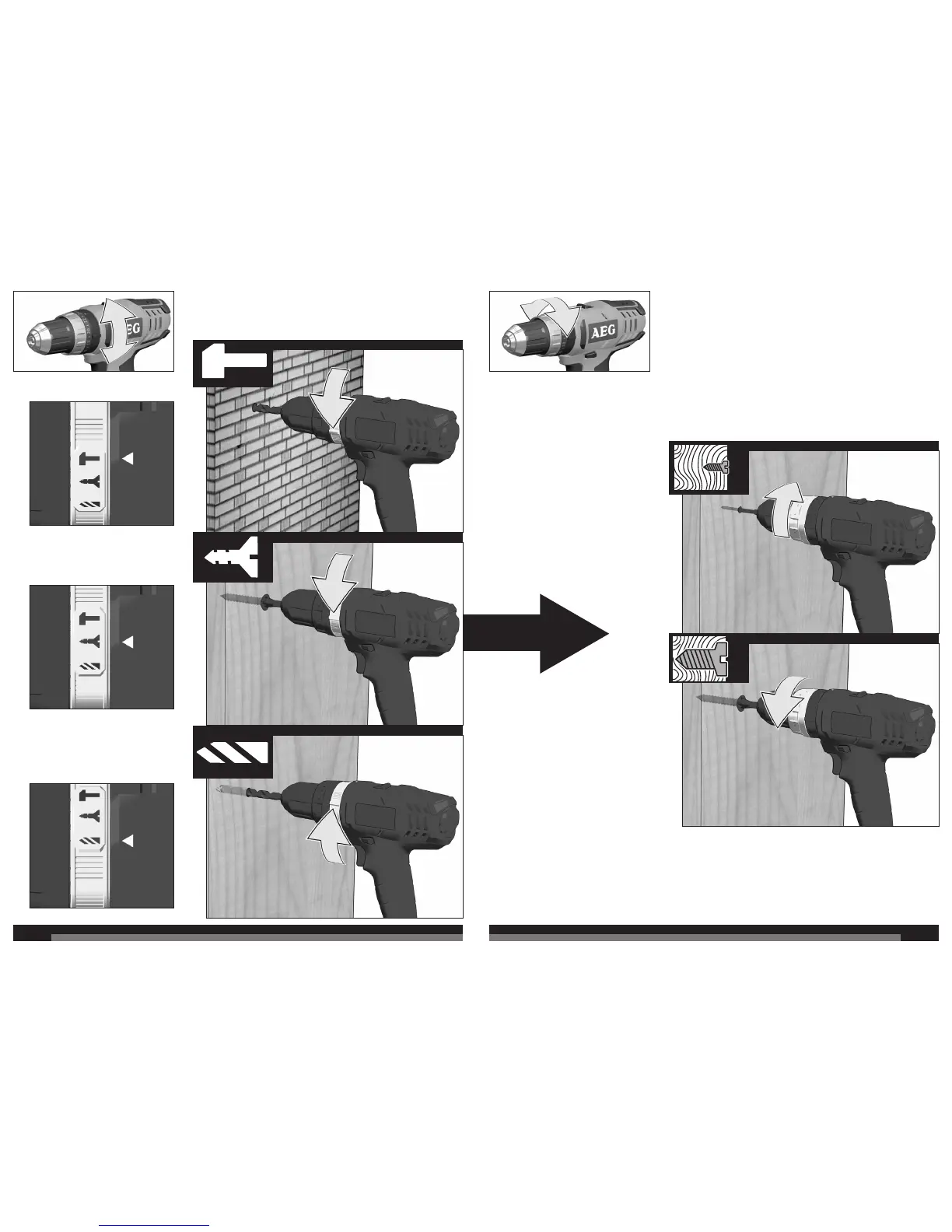 AEG

AEG