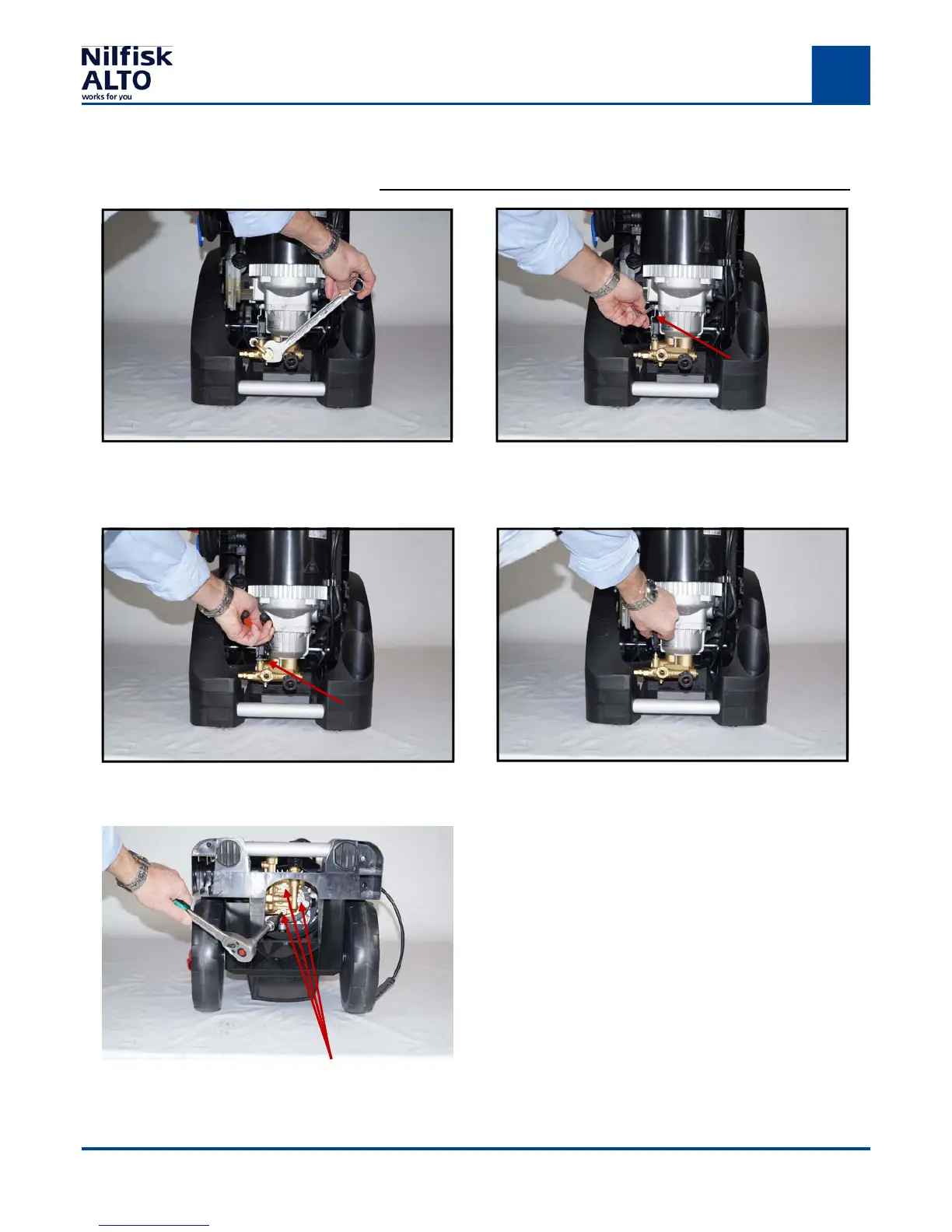 Nilfisk
ALTO
works for you