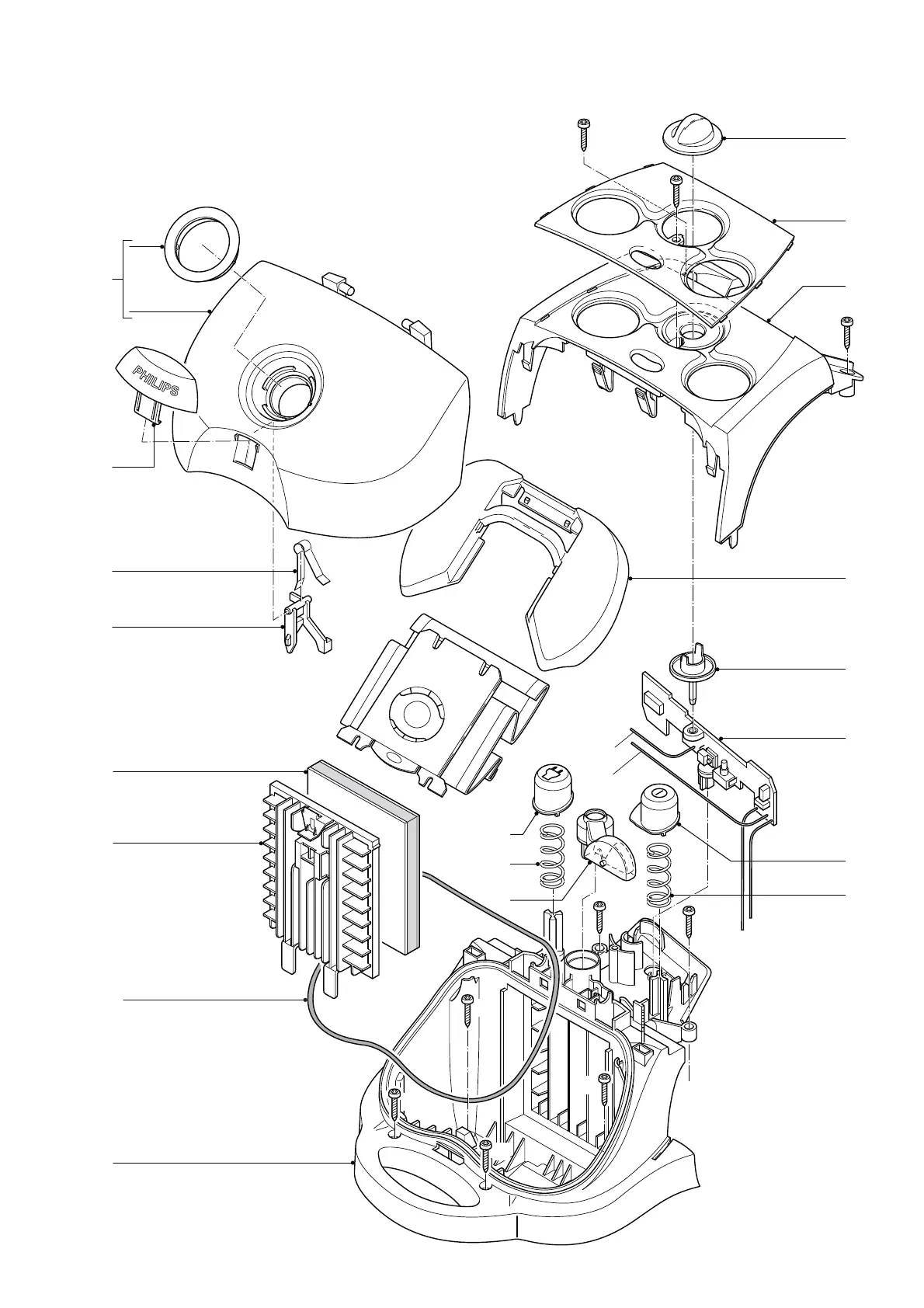 PHILIPS