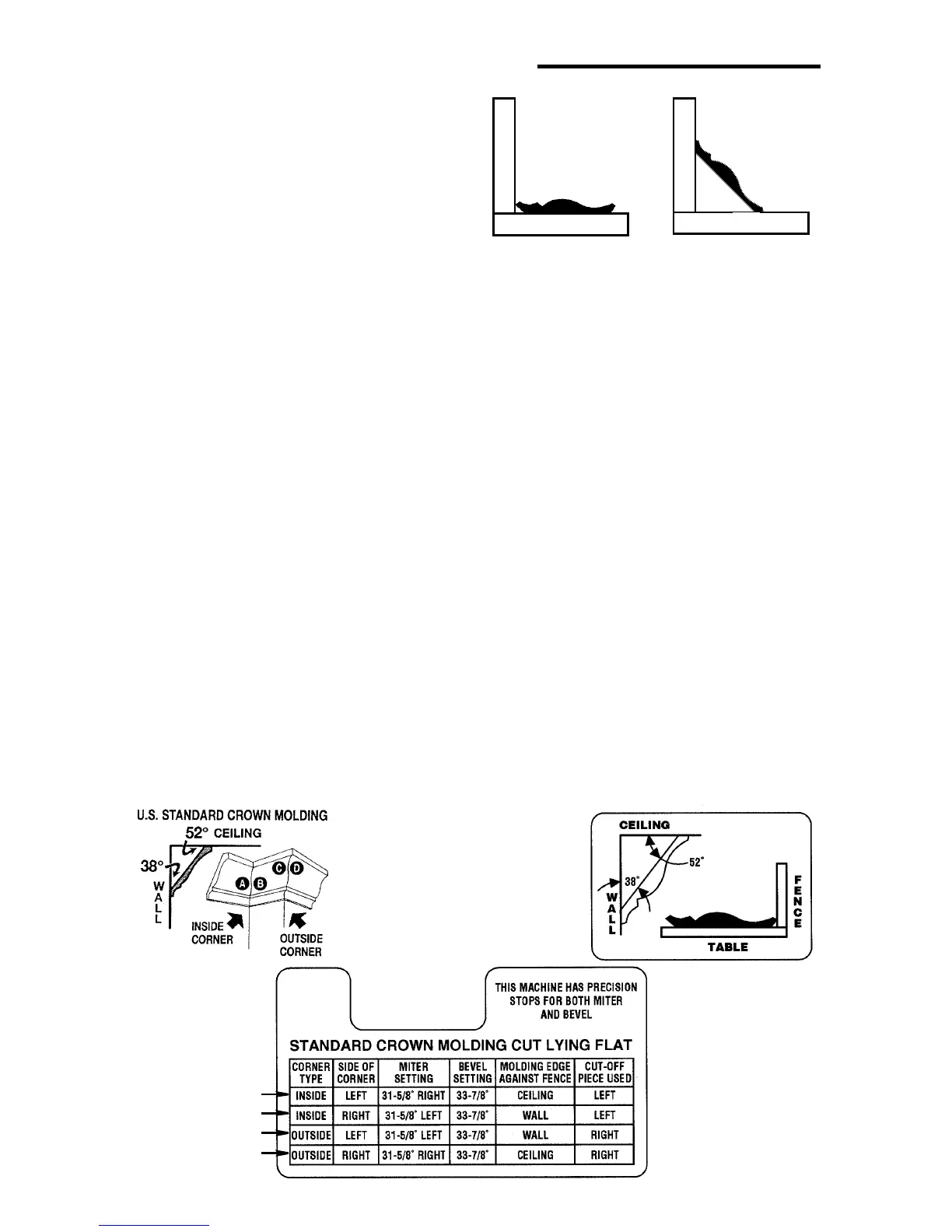 U.S. STANDARD CROWN MOLDING

52° CEILING

38°

WALL

A B C D

INSIDE CORNER

OUTSIDE CORNER

CEILING

52°

38°

WALL

FENCE

TABLE

THIS MACHINE HAS PRECISION STOPS FOR BOTH MITER AND BEVEL

STANDARD CROWN MOLDING CUT LYING FLAT

| CORNER TYPE | SIDE OF CORNER | MITER SETTING | BEVEL SETTING | MOLDING EDGE AGAINST FENCE | CUT-OFF PIECE USED |
|---|---|---|---|---|---|
| INSIDE | LEFT | 31-5/8° RIGHT | 33-7/8° | CEILING | LEFT |
| INSIDE | RIGHT | 31-5/8° LEFT | 33-7/8° | WALL | LEFT |
| OUTSIDE | LEFT | 31-5/8° LEFT | 33-7/8° | WALL | RIGHT |
| OUTSIDE | RIGHT | 31-5/8° RIGHT | 33-7/8° | CEILING | RIGHT |