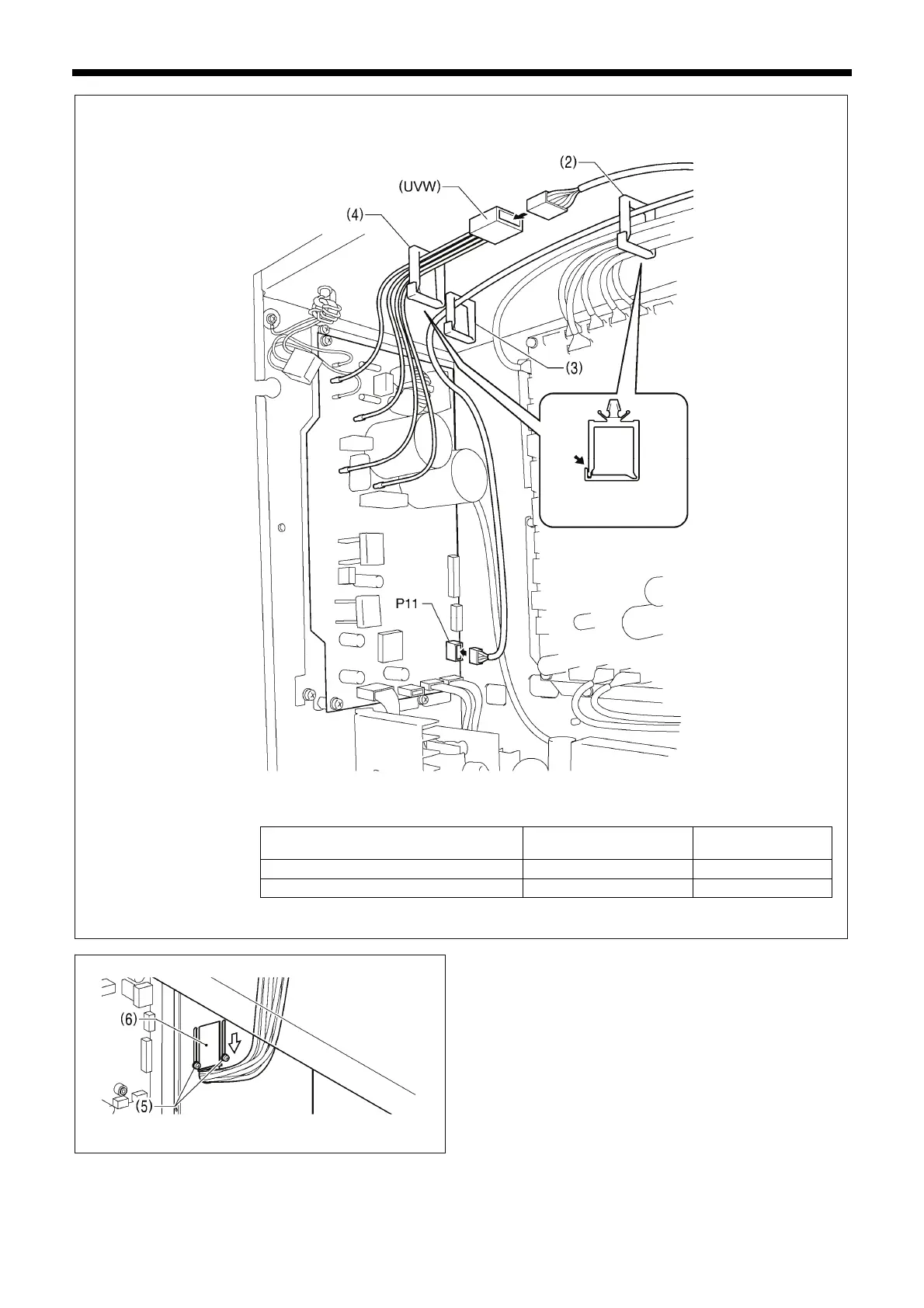 (2)

(UVW)

(4)

(3)

P11

(6)

(5)