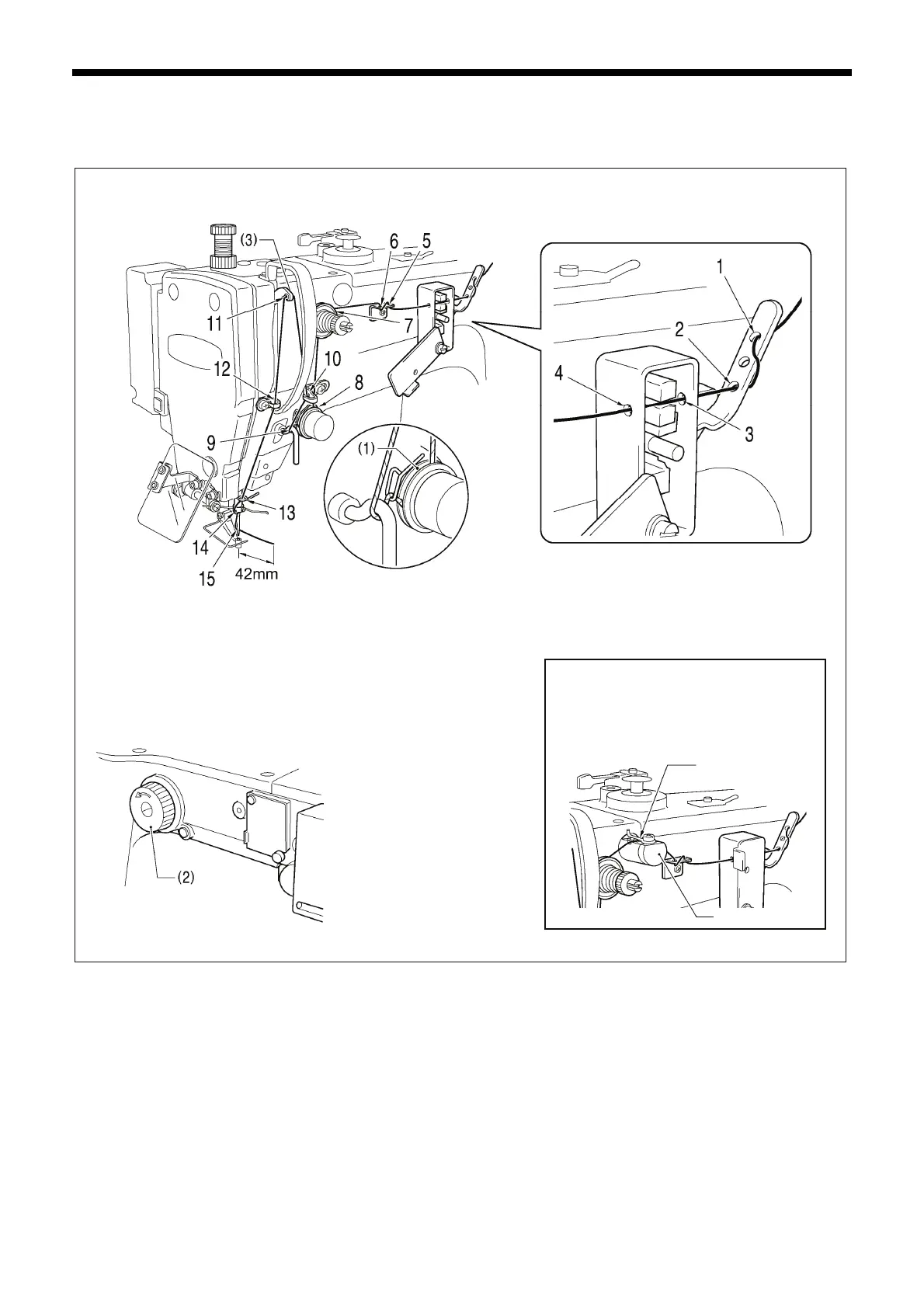 (3)
6
5
11
7
12
10
8
9
(1)
13
14
15
42mm
1
2
4
3
(2)