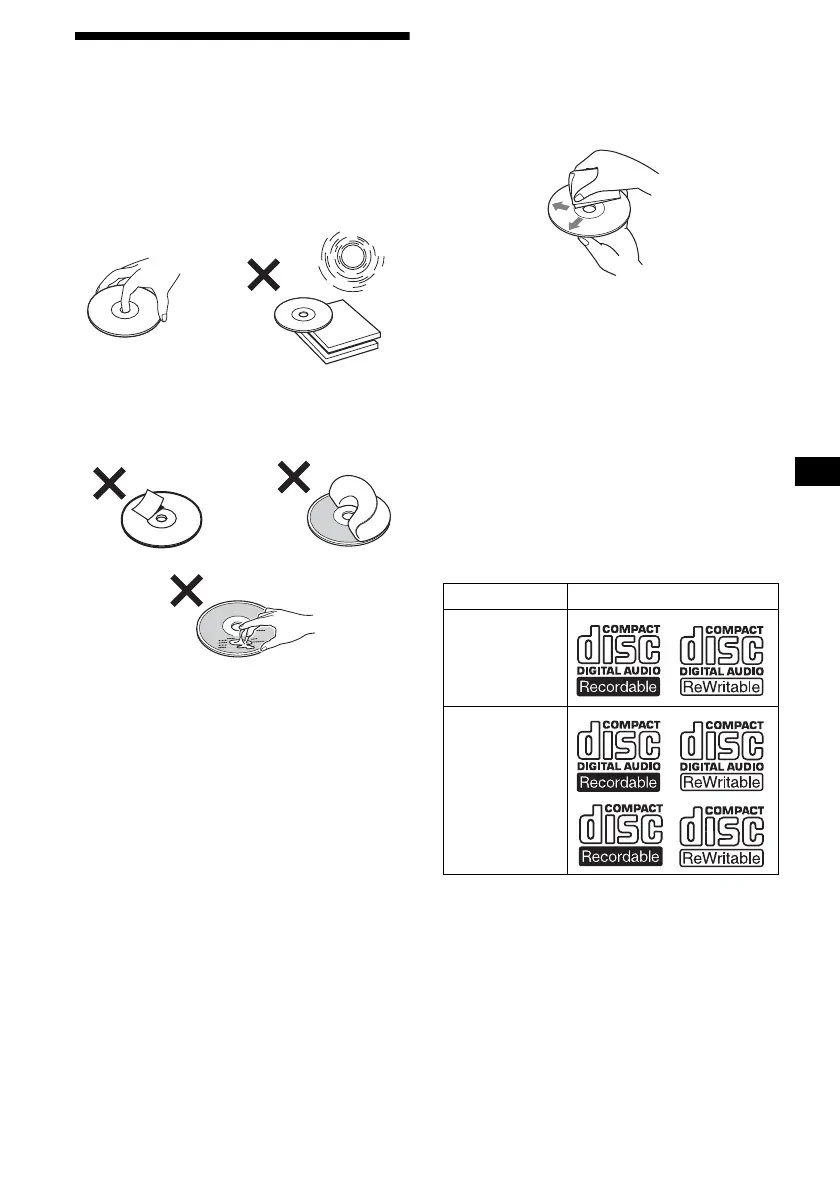 | | |
|---|---|
| | COMPACT disc DIGITAL AUDIO Recordable COMPACT disc DIGITAL AUDIO ReWritable |
| | COMPACT disc DIGITAL AUDIO Recordable COMPACT disc DIGITAL AUDIO ReWritable COMPACT disc Recordable COMPACT disc ReWritable |