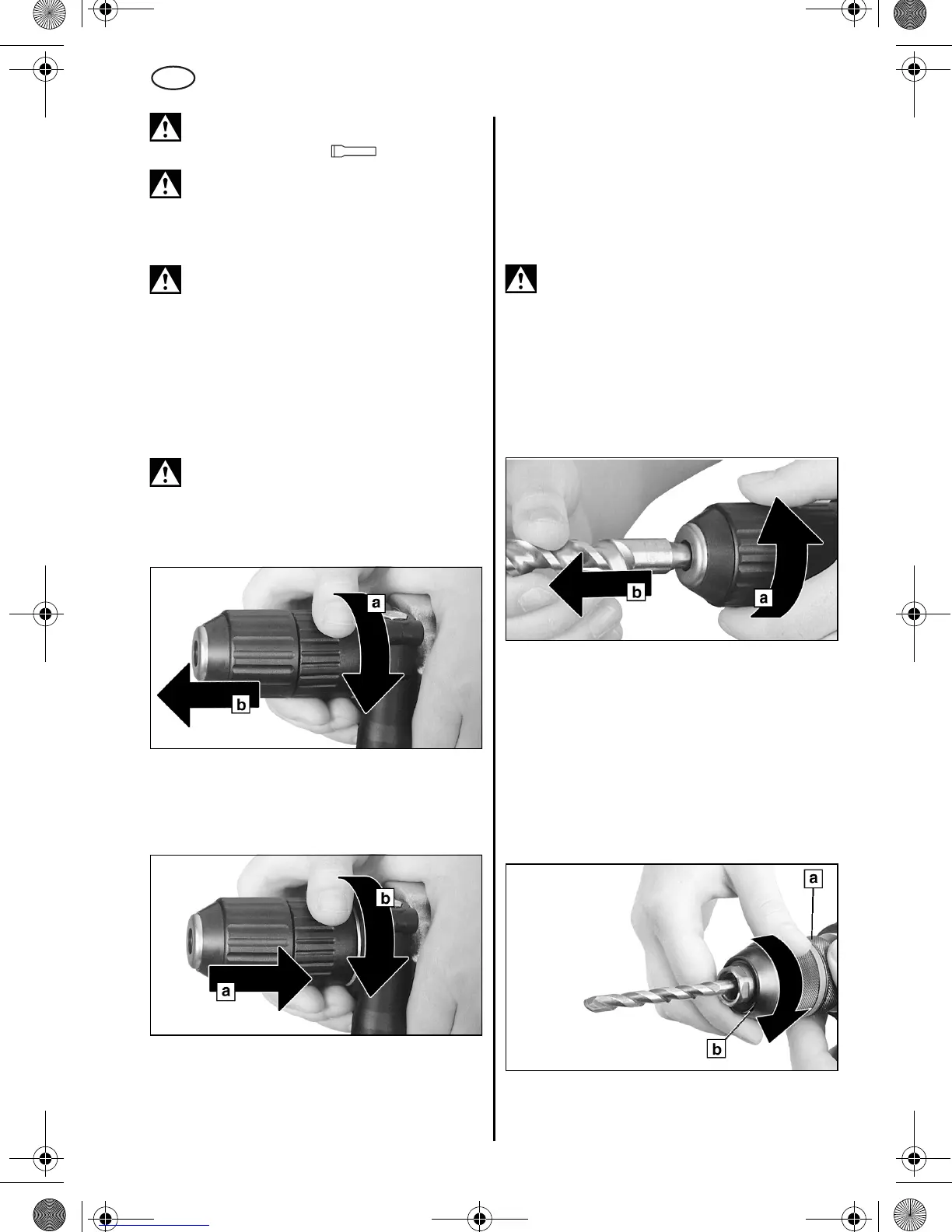 a

b

b

a

b

a

a

b