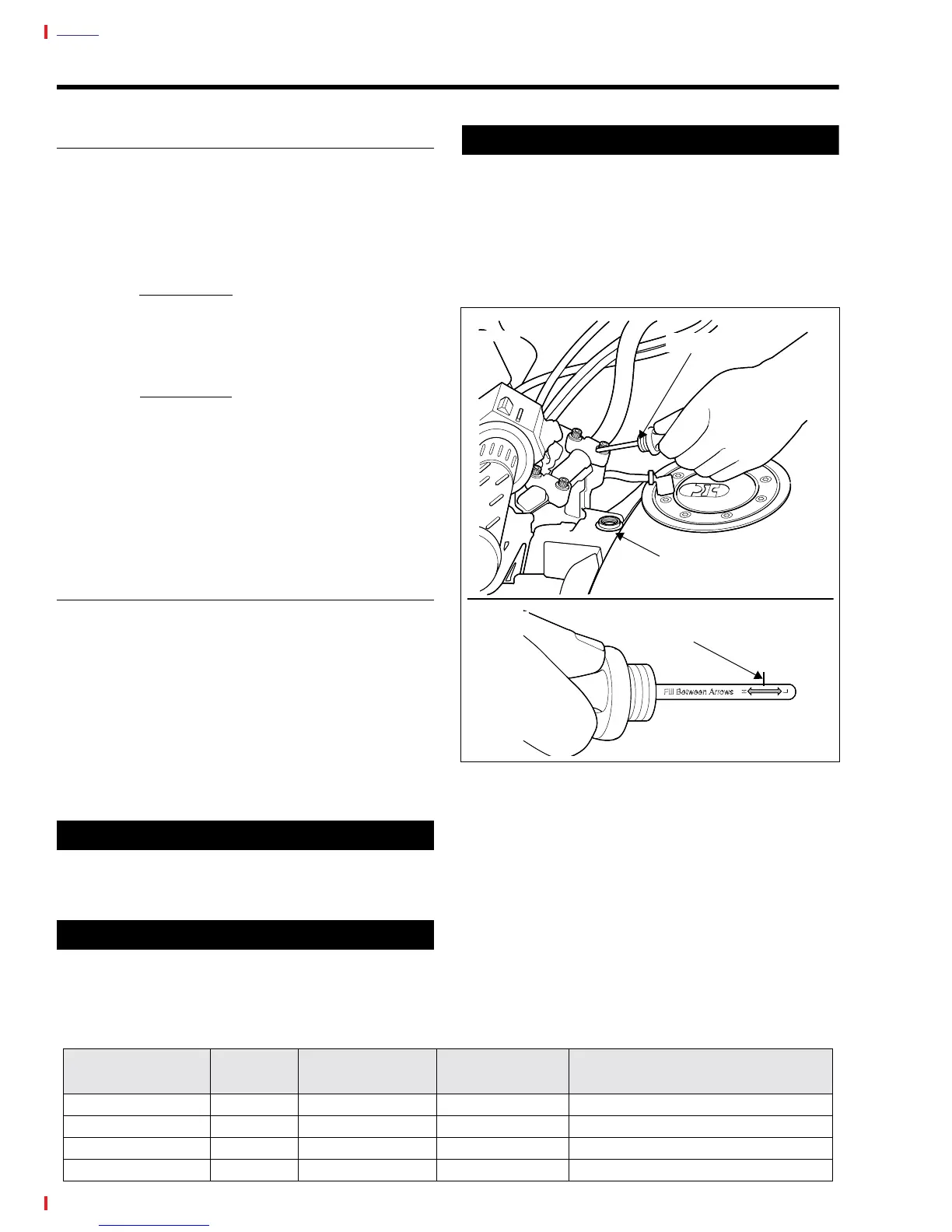 Fill Between Arrows