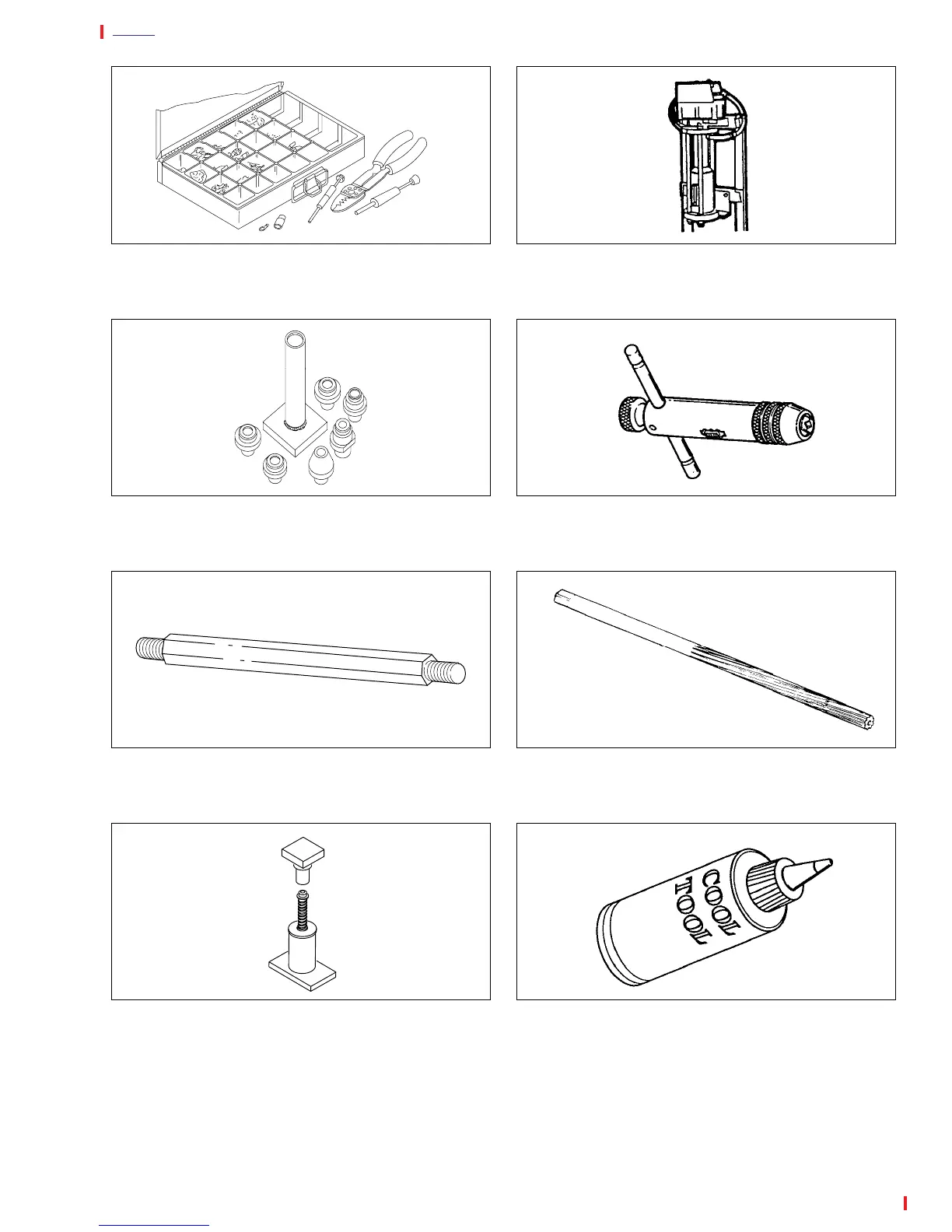 COOL TOOL