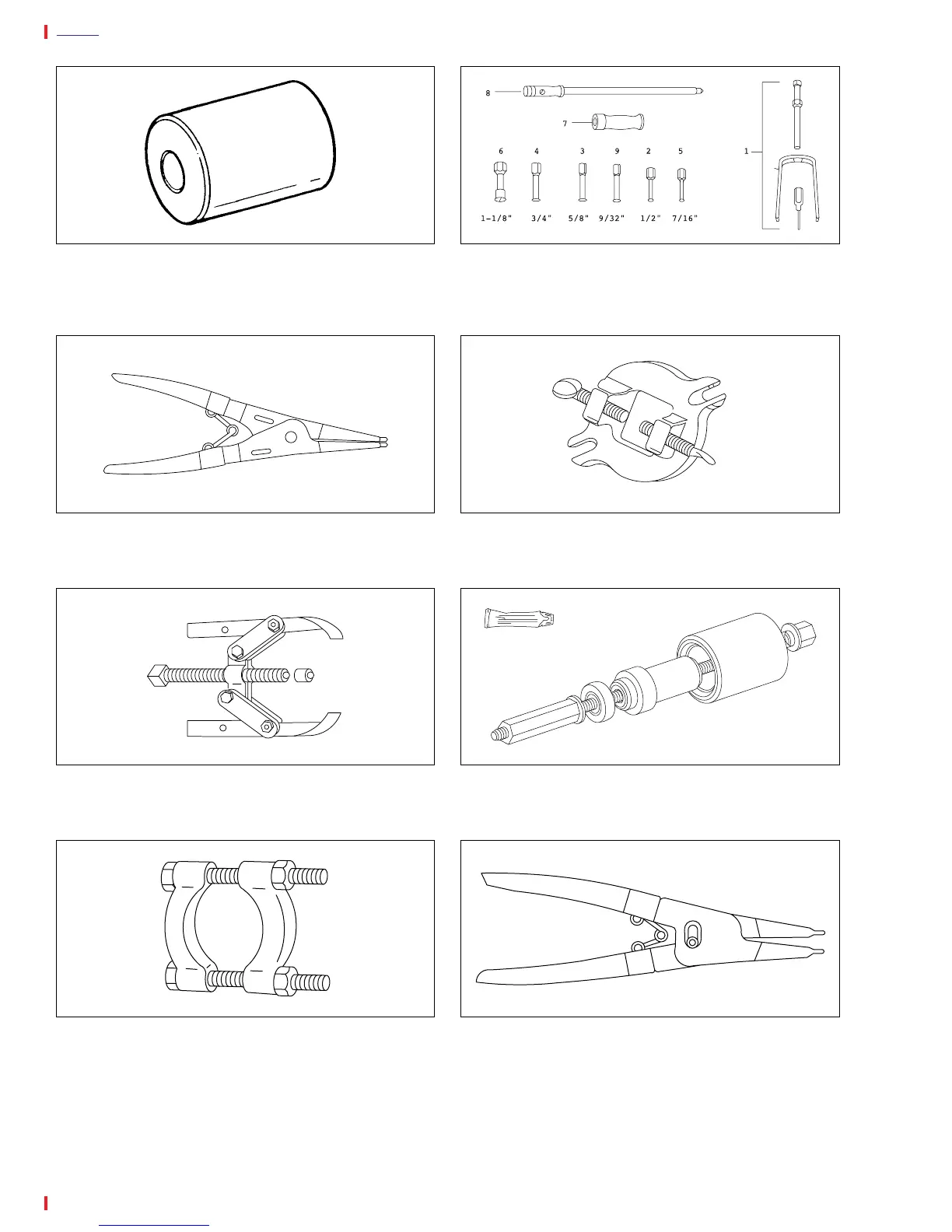 8

7

6 4 3 9 2 5

1

1-1/8" 3/4" 5/8" 9/32" 1/2" 7/16"