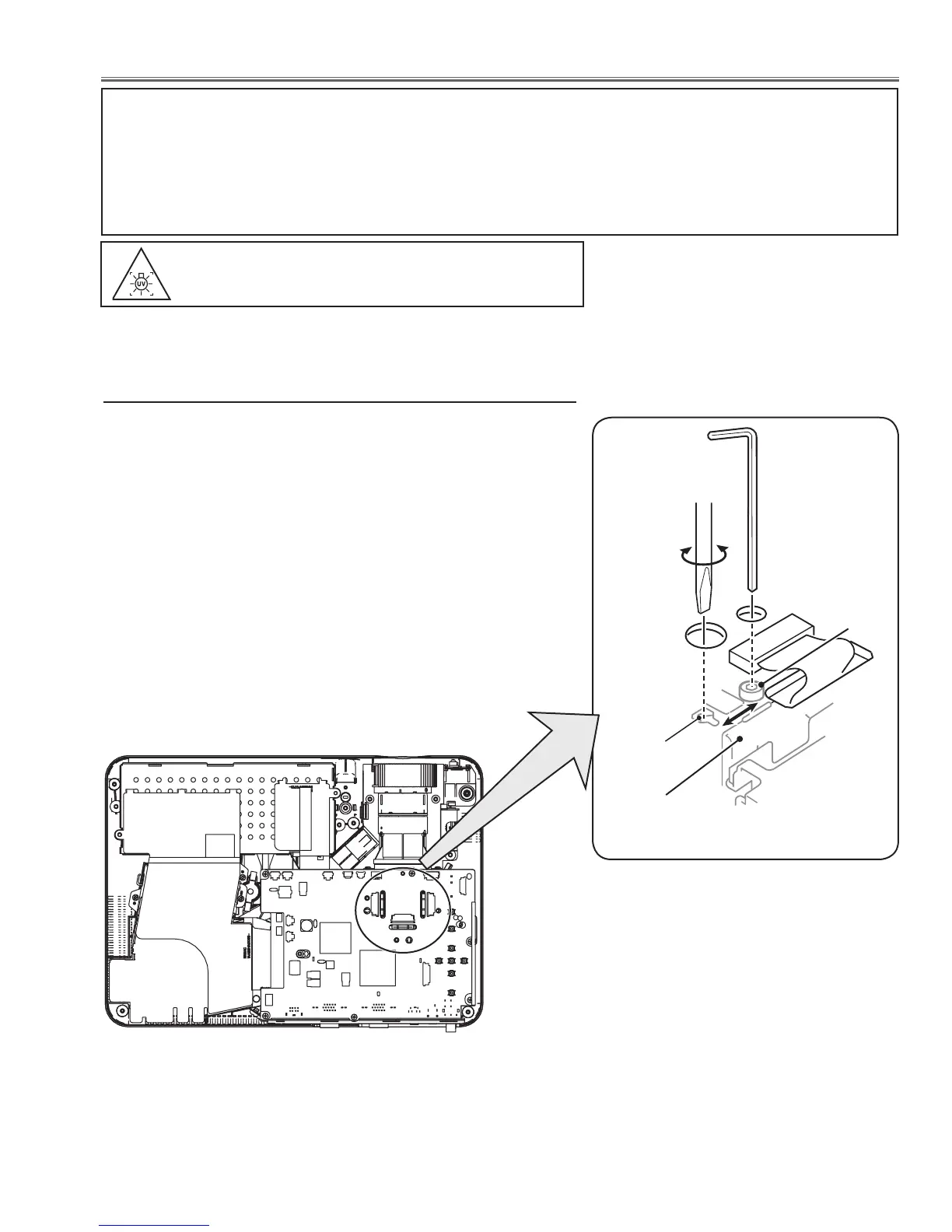 UV