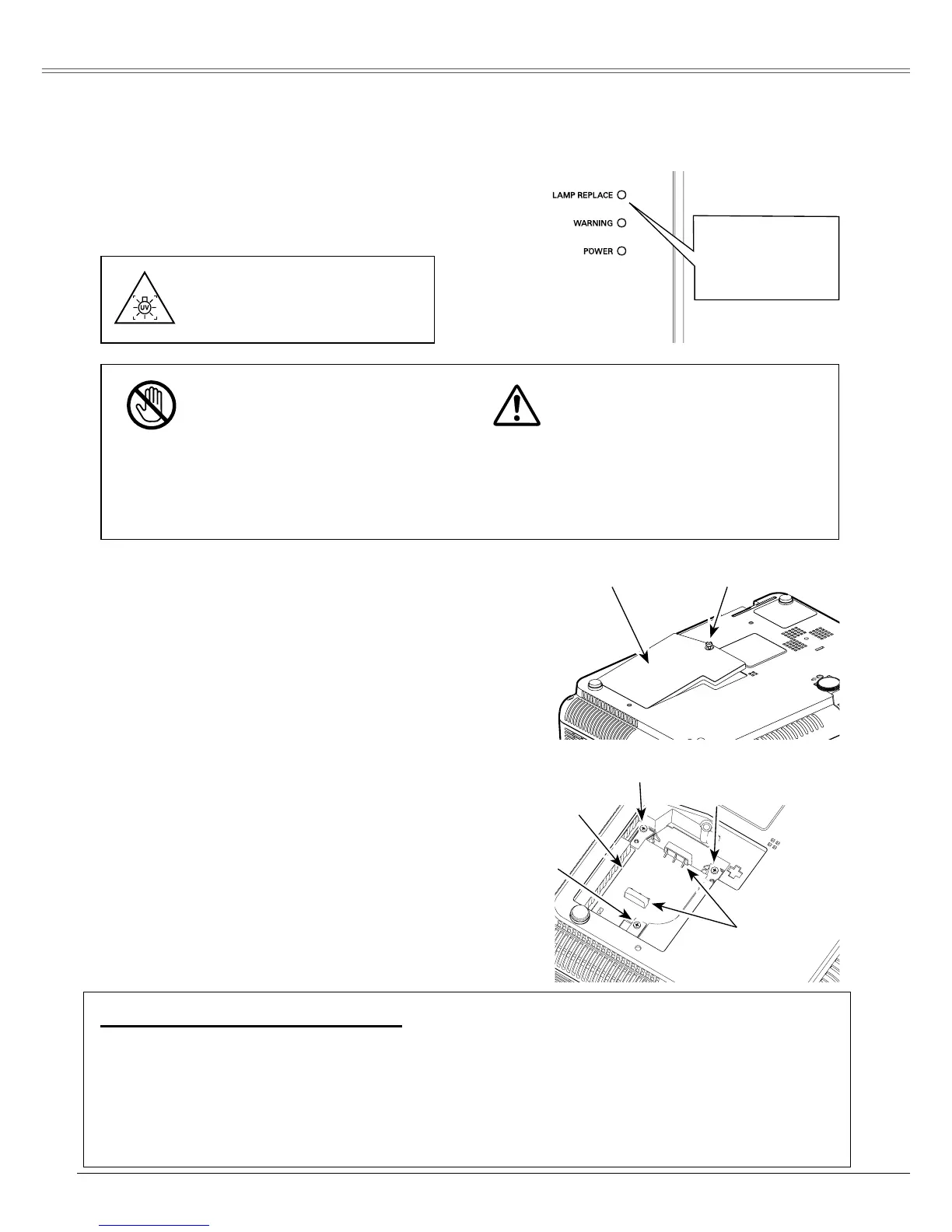 LAMP REPLACE

WARNING

POWER

UV