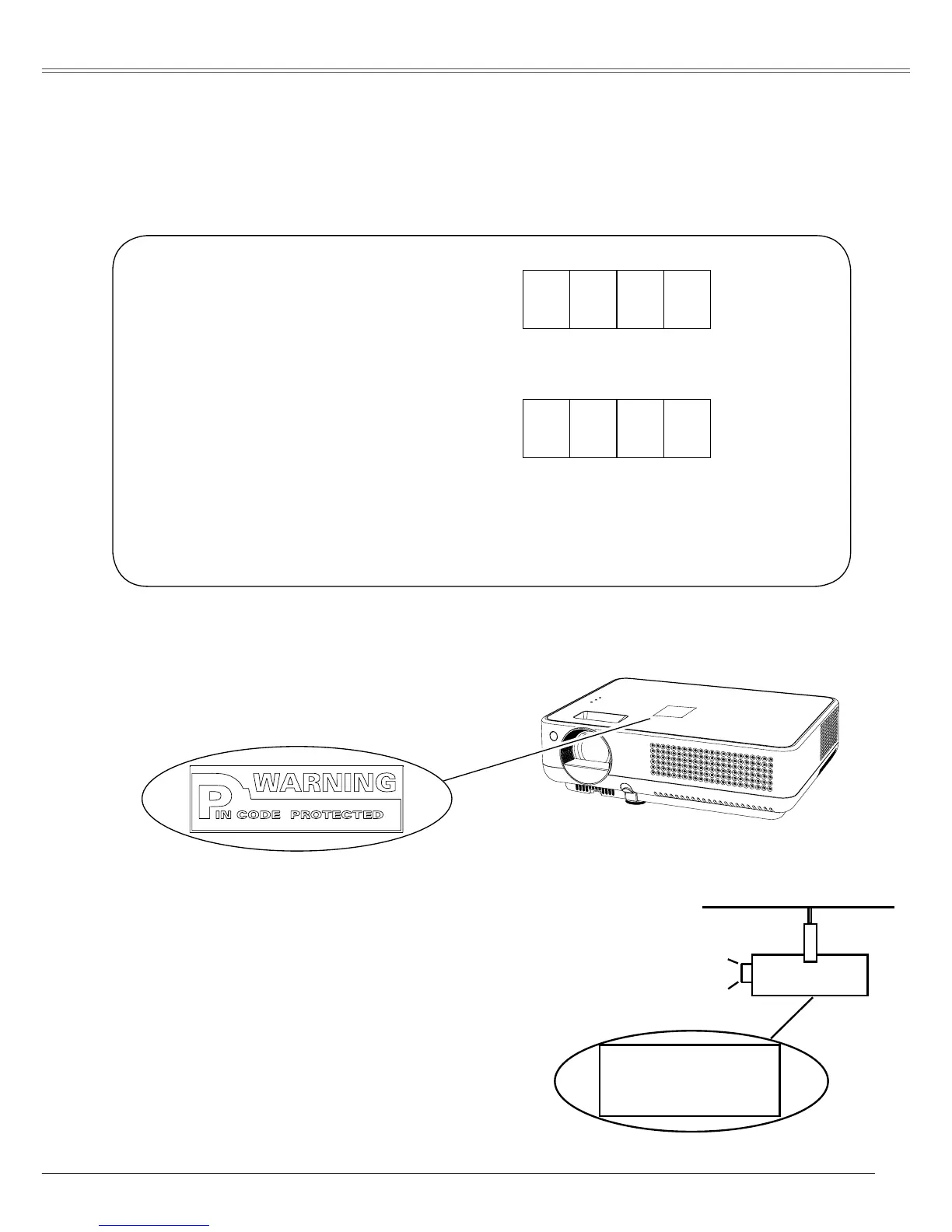 WARNING

PIN CODE PROTECTED