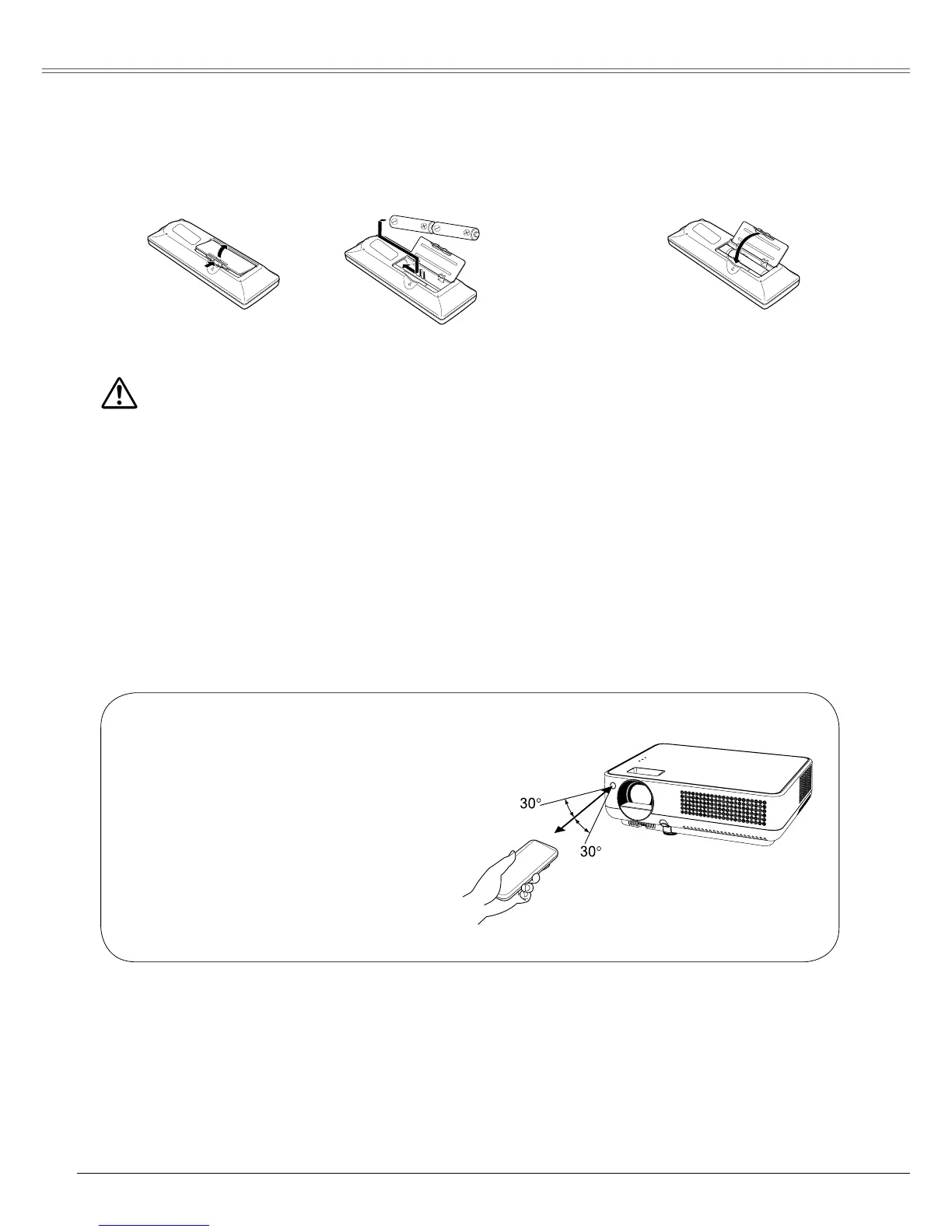 30°

30°