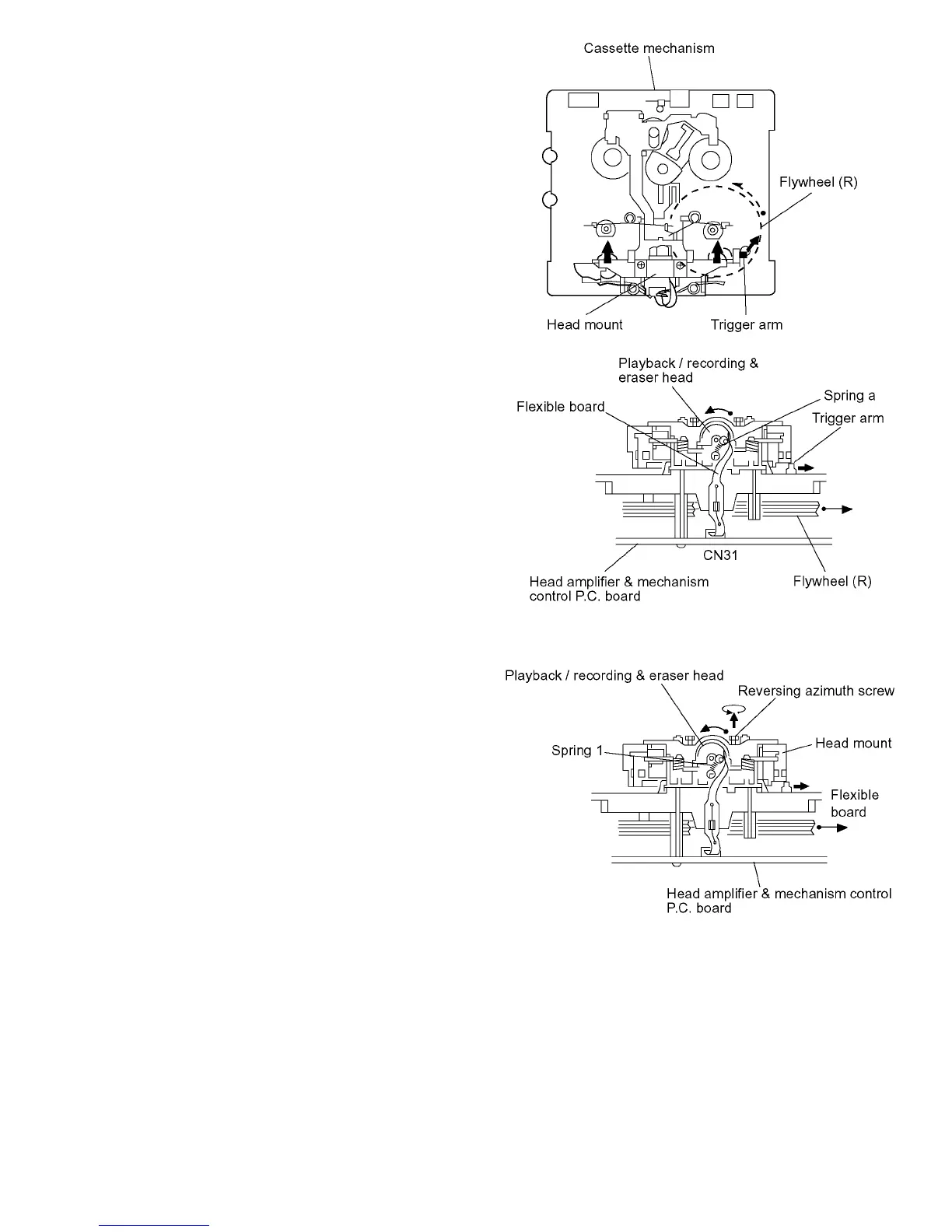 Cassette mechanism

Flywheel (R)

Head mount

Trigger arm

Playback / recording & eraser head

Spring a

Flexible board

Trigger arm

CN31

Head amplifier & mechanism control P.C. board

Flywheel (R)

Playback / recording & eraser head

Reversing azimuth screw

Spring 1

Head mount

Flexible board

Head amplifier & mechanism control P.C. board