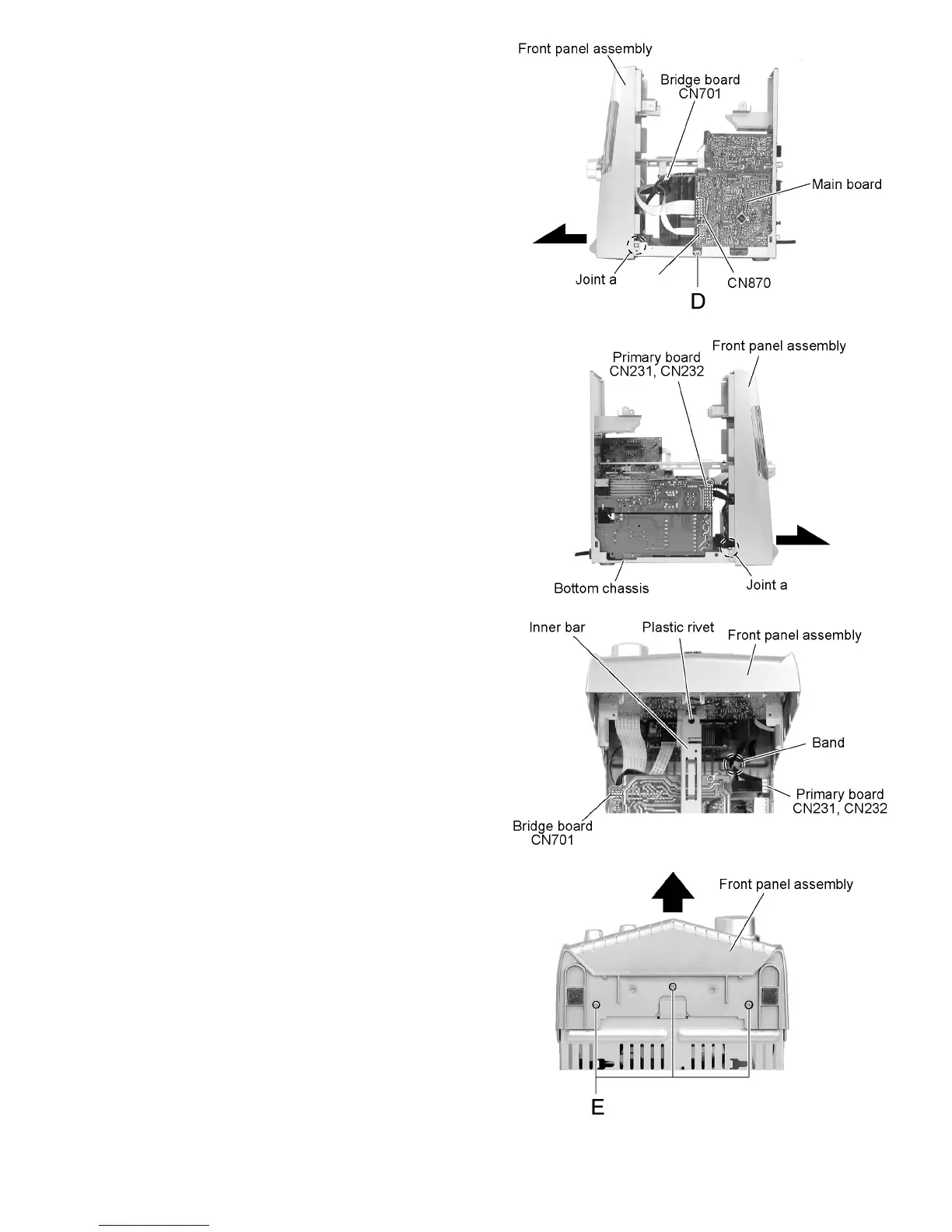 Front panel assembly
Bridge board
CN701
Main board
Joint a
CN870
D

Primary board
CN231, CN232
Front panel assembly
Bottom chassis
Joint a

Inner bar
Plastic rivet
Front panel assembly
Band
Primary board
CN231, CN232
Bridge board
CN701

Front panel assembly
E