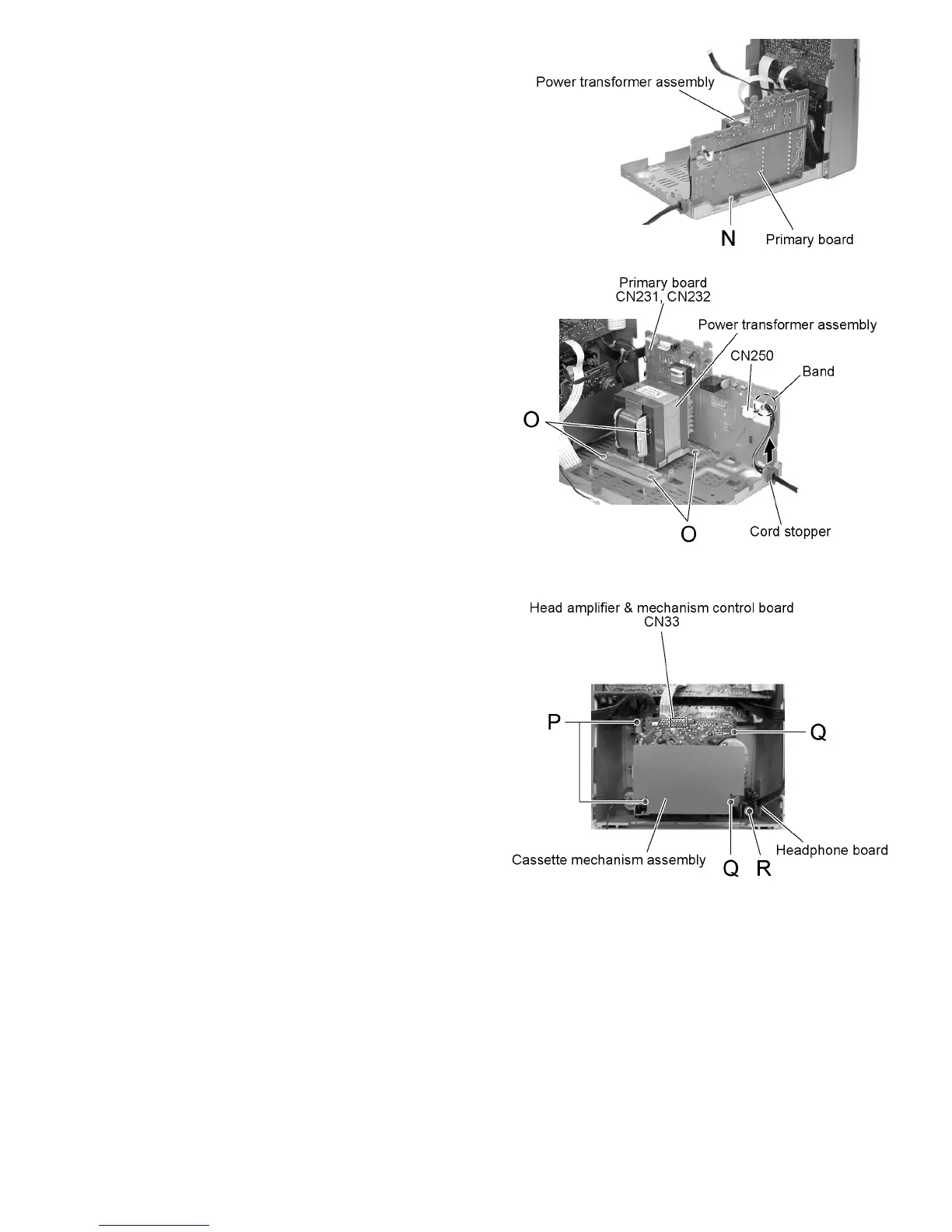 Power transformer assembly

N

Primary board

Primary board
CN231, CN232

Power transformer assembly

CN250

Band

O

O

Cord stopper

Head amplifier & mechanism control board
CN33

P

Q

Cassette mechanism assembly

Q R

Headphone board