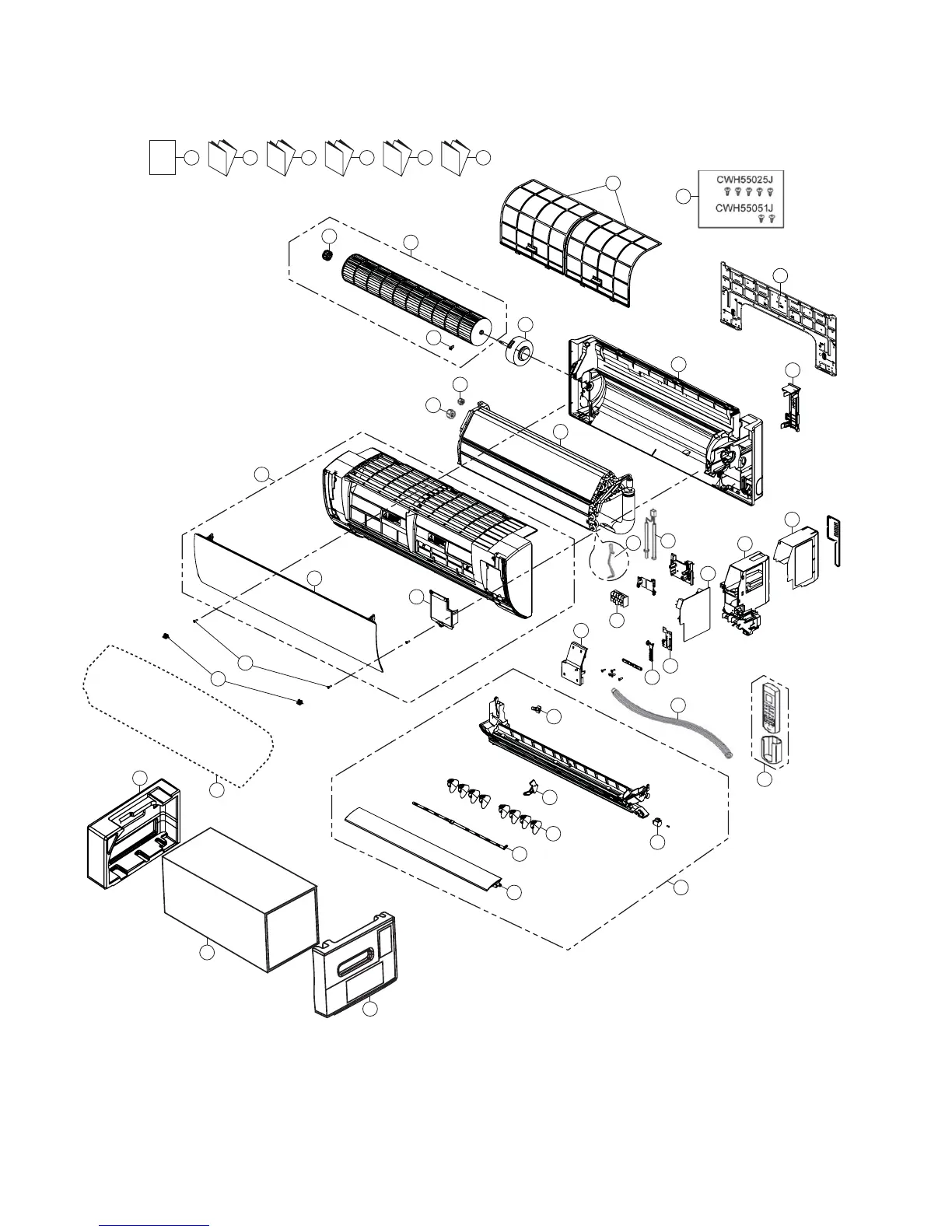 CWH55025J
CWH55051J