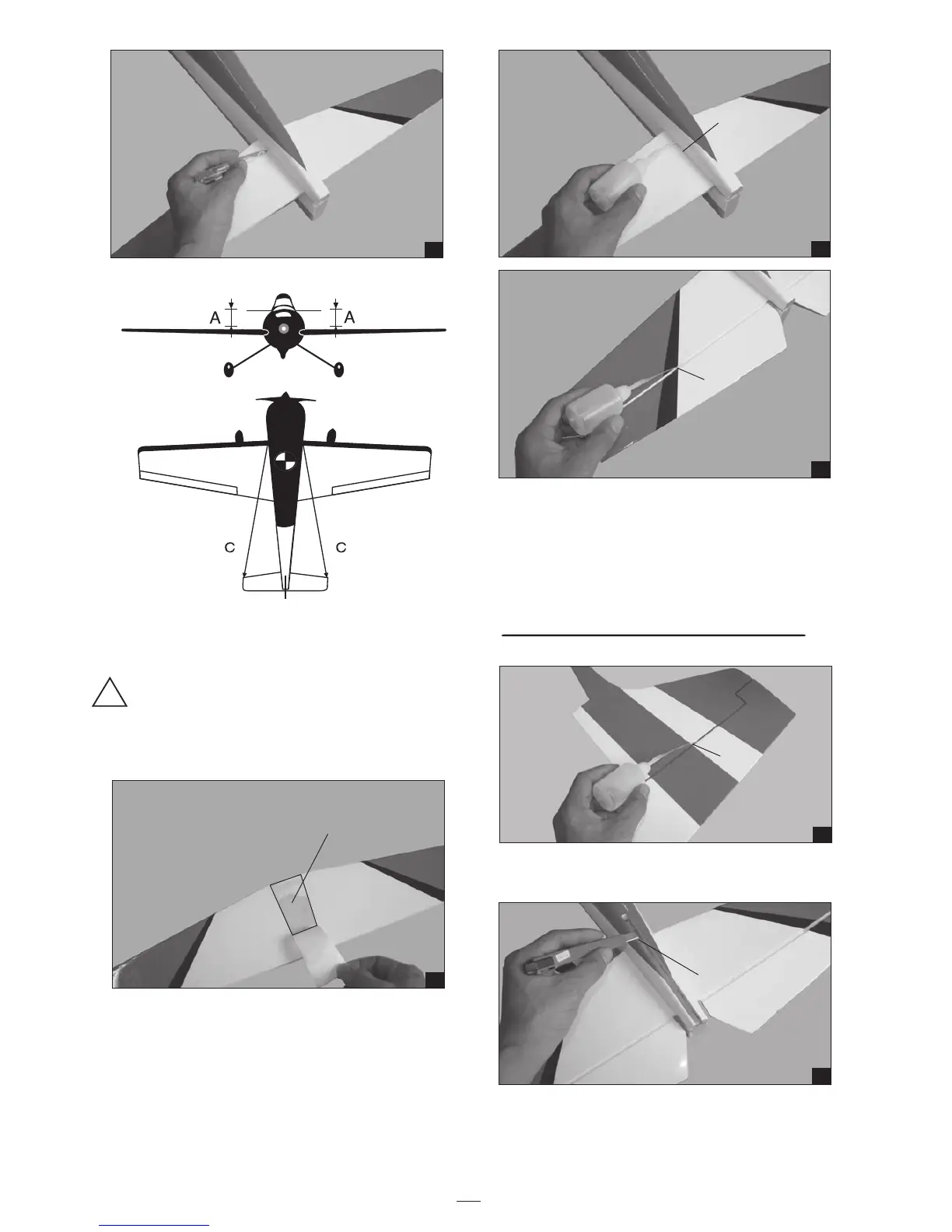 A A

C C