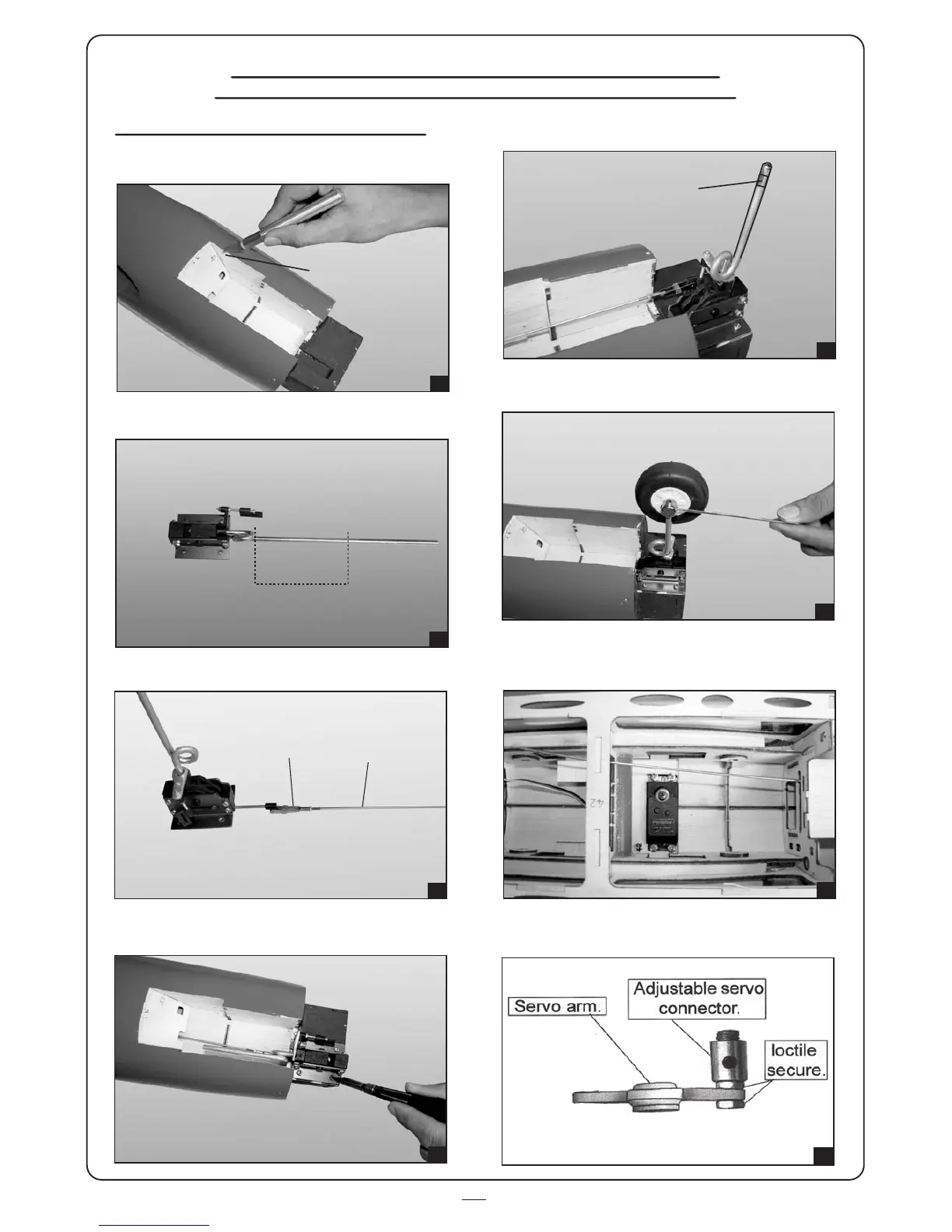 Servo arm.

Adjustable servo connector.

loctile secure.