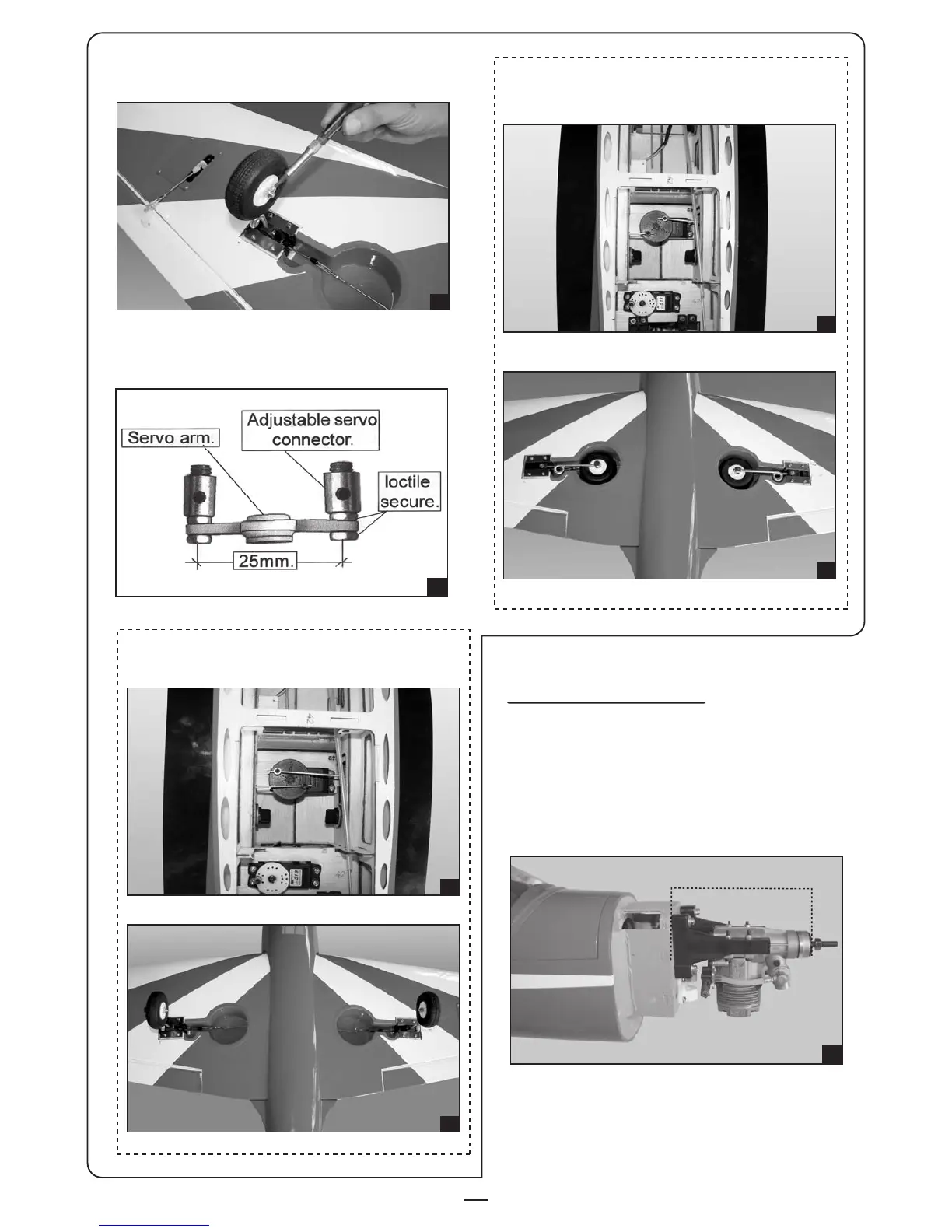 Servo arm.

Adjustable servo connector.

loctile secure.

25mm.