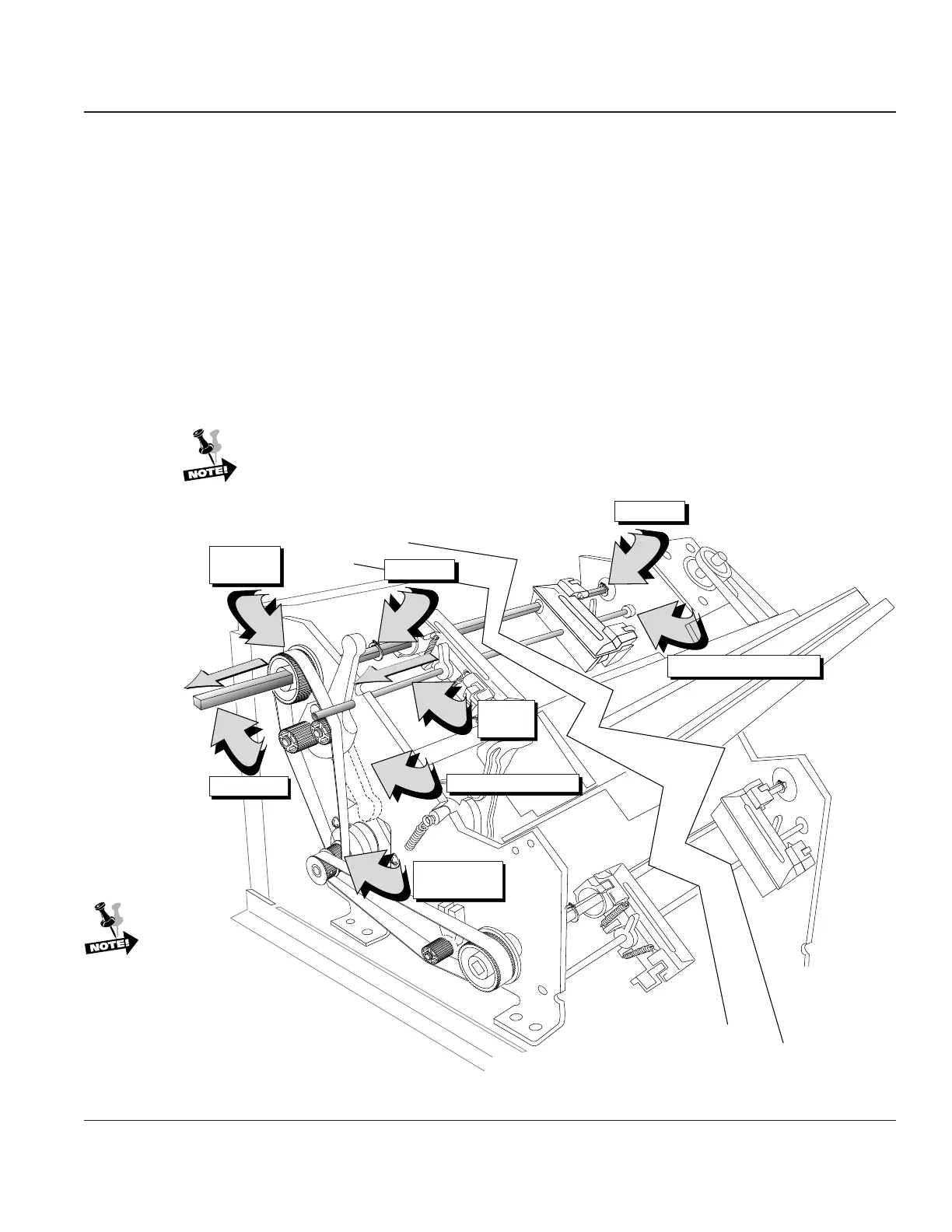 NOTE!

NOTE!