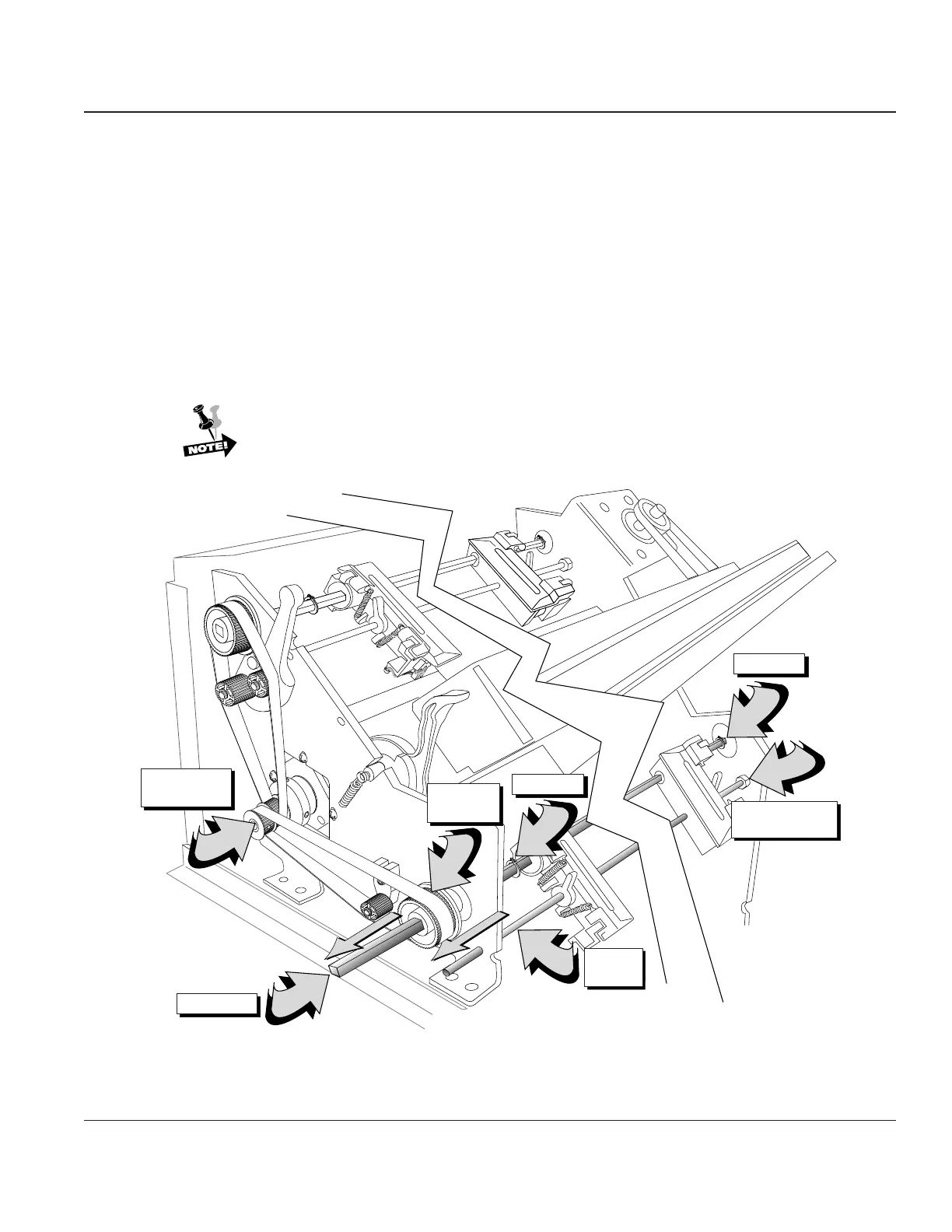 NOTE!