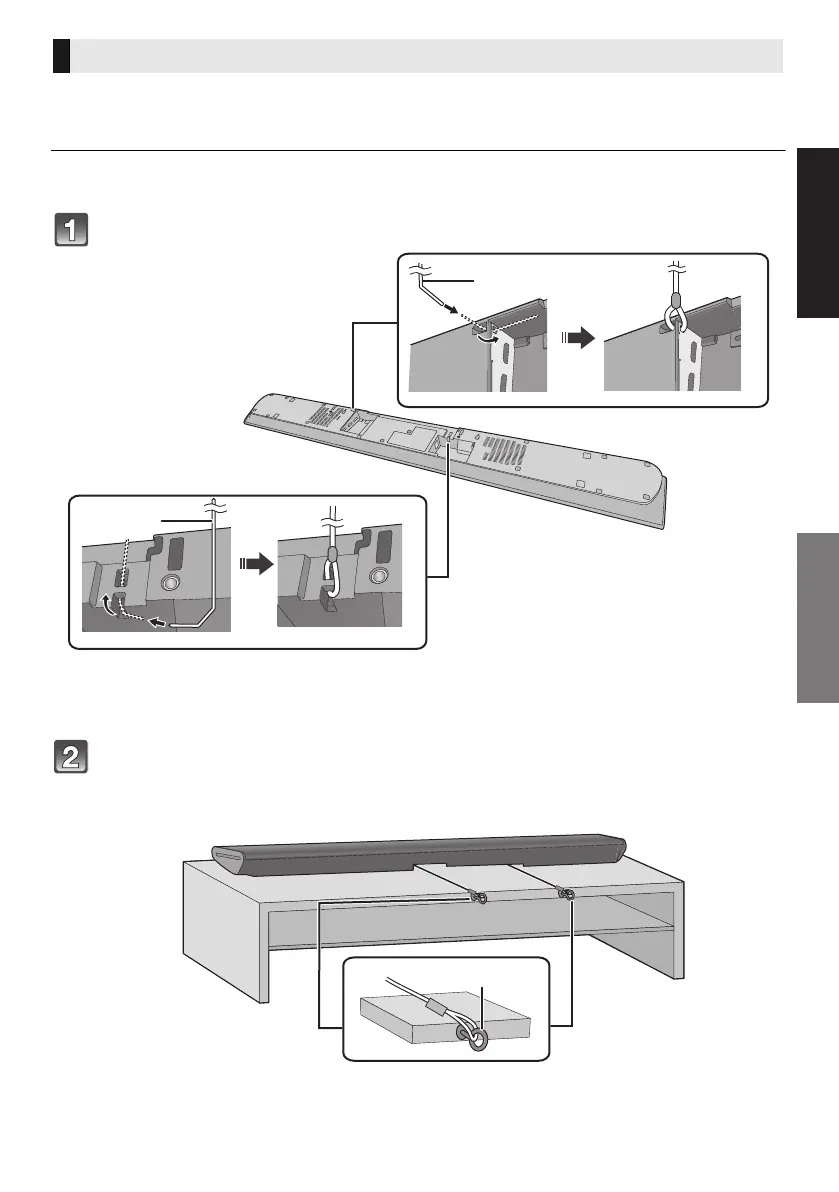 1

2