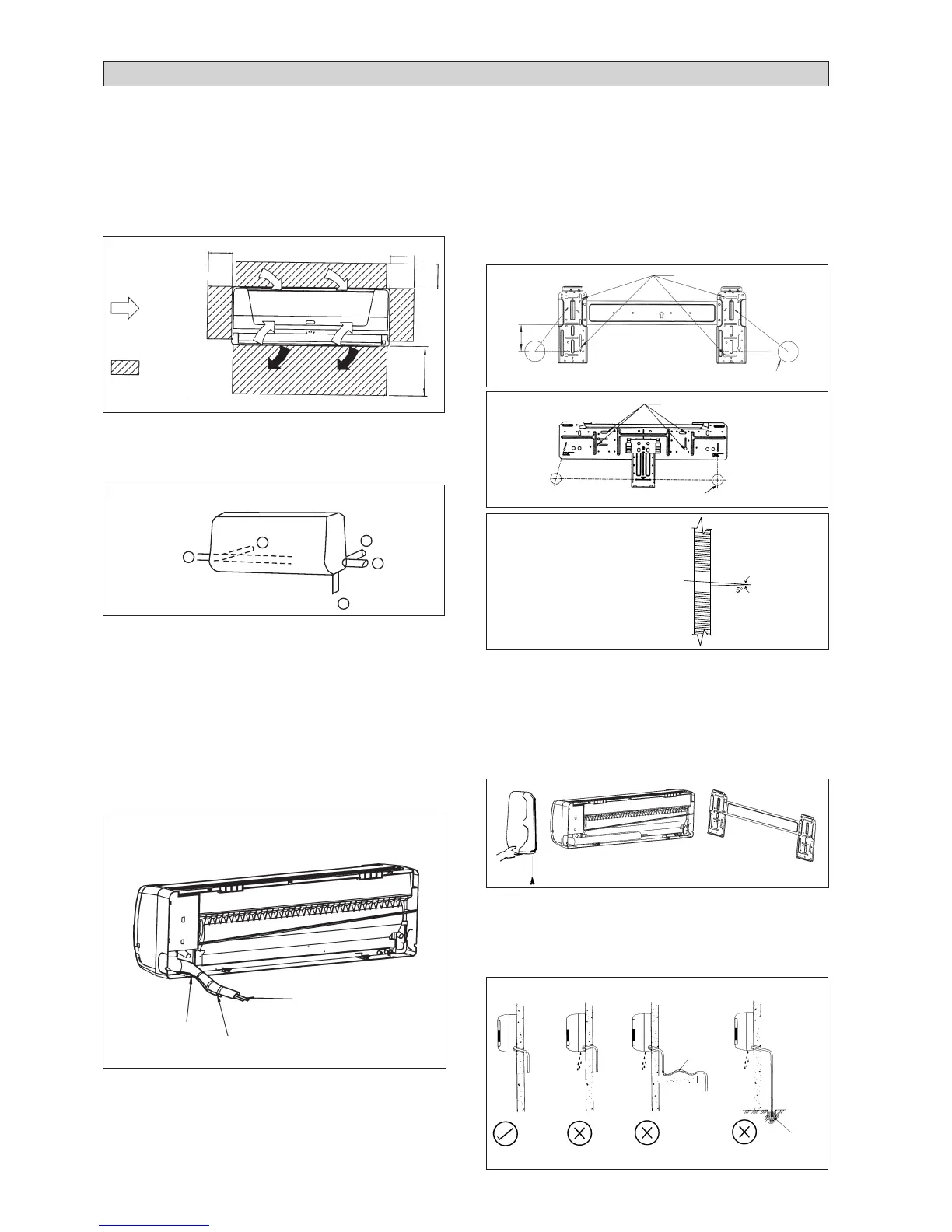 5°