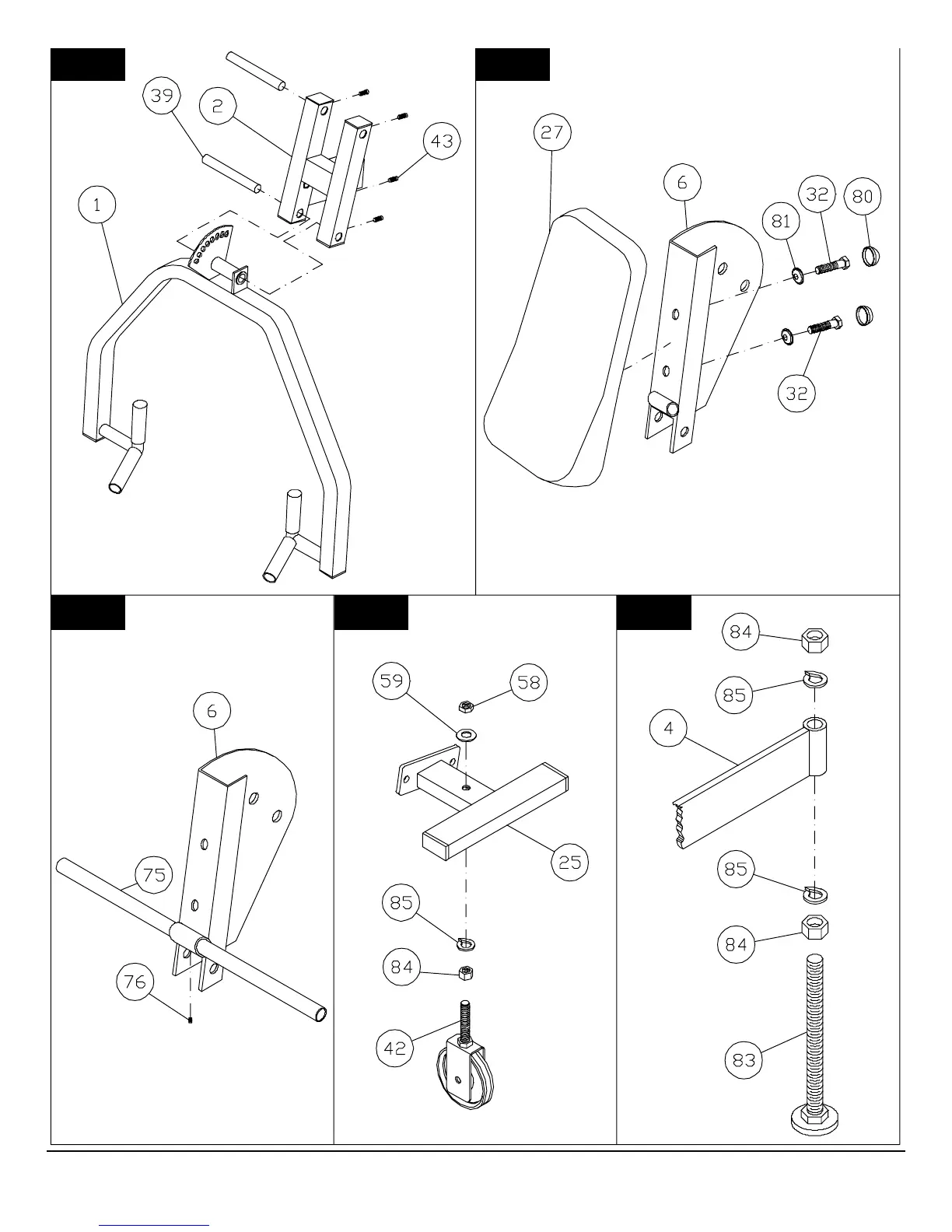 39
2
43
1

27
6
81
32
80
32

6
75
76

59
58
25
85
84
42

84
85
4
85
84
83