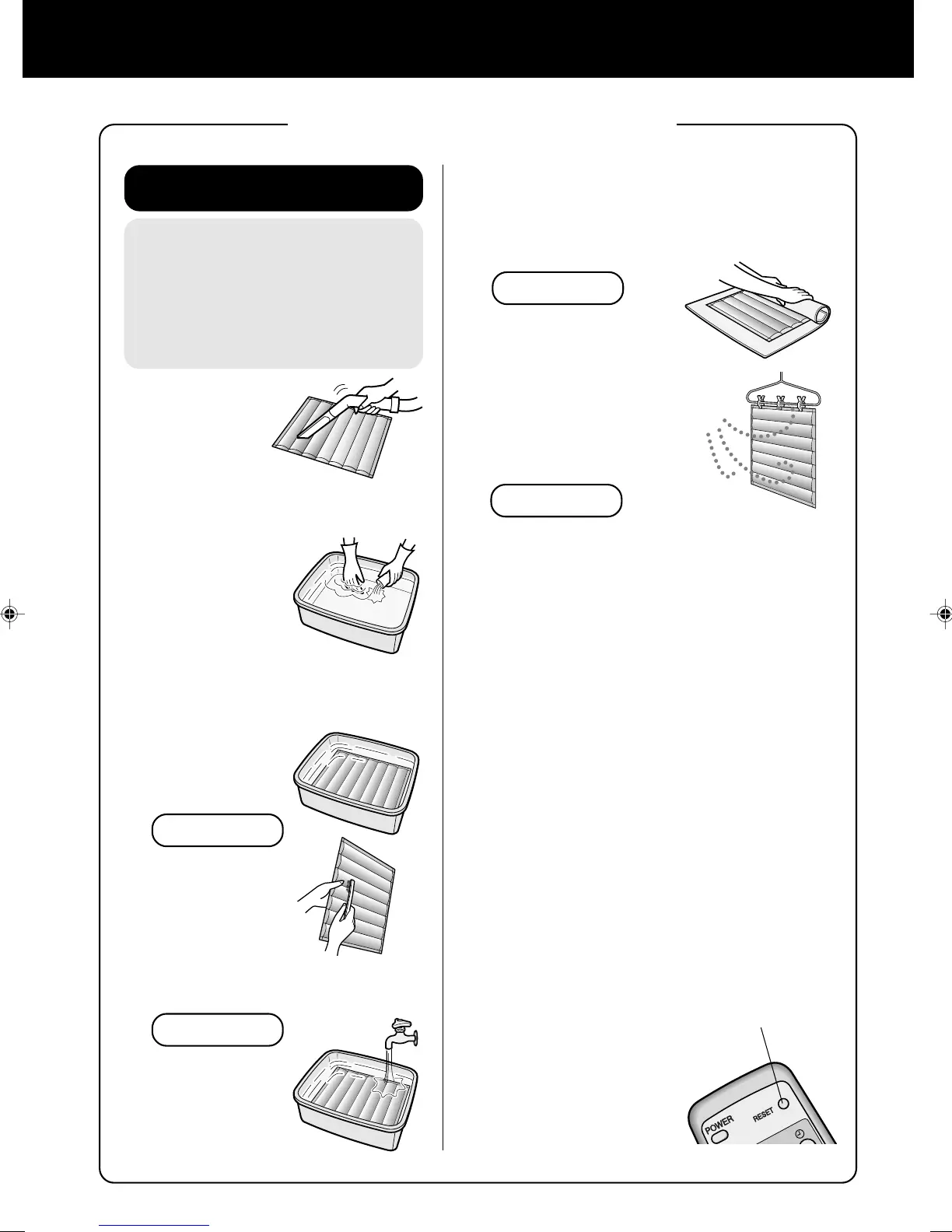 POWER
RESET