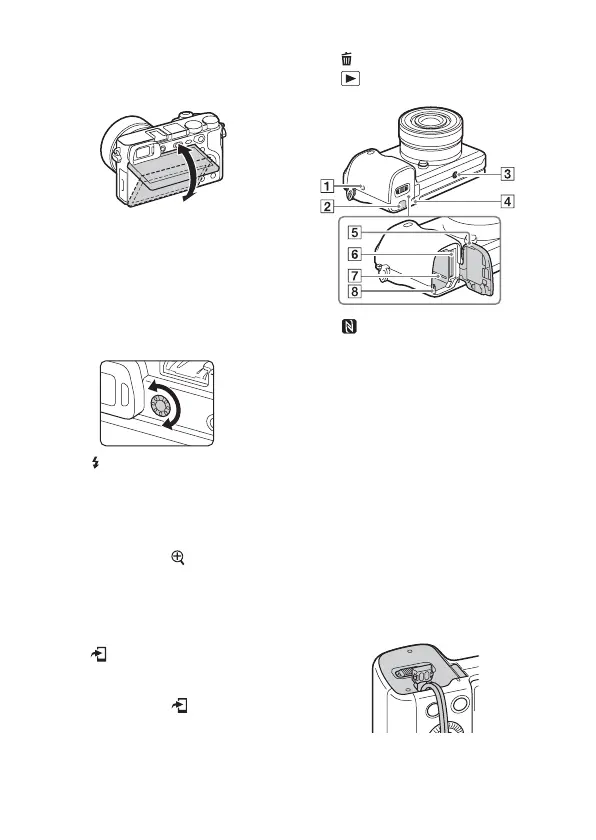 1
2
3
4
5
6
7
8