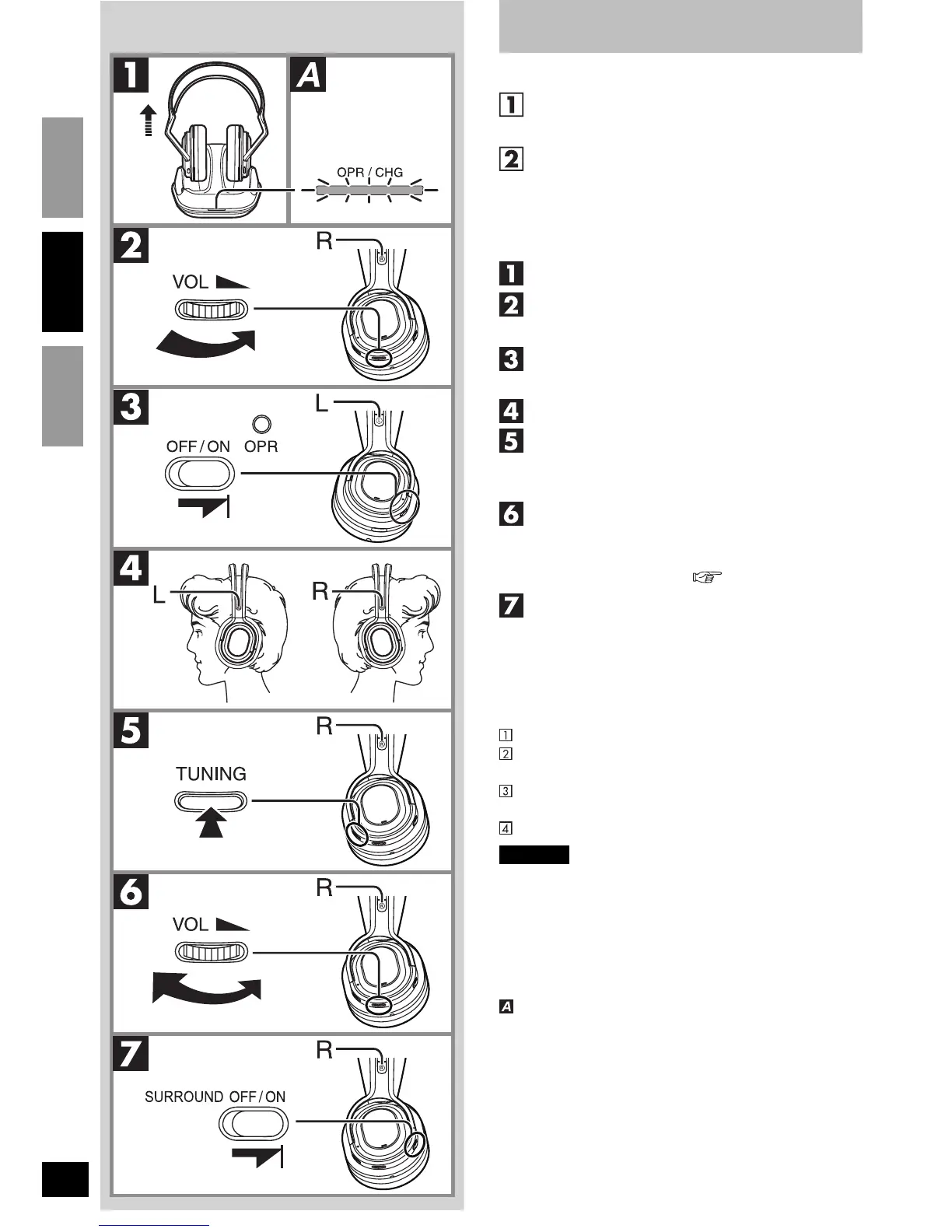 1

A

OPR / CHG

2

R

VOL

3

L

OFF / ON OPR

4

L

R

5

R

TUNING

6

R

VOL

7

R

SURROUND OFF / ON

1

2

1

2

3

4

5

6

7

1

2

3

4

A