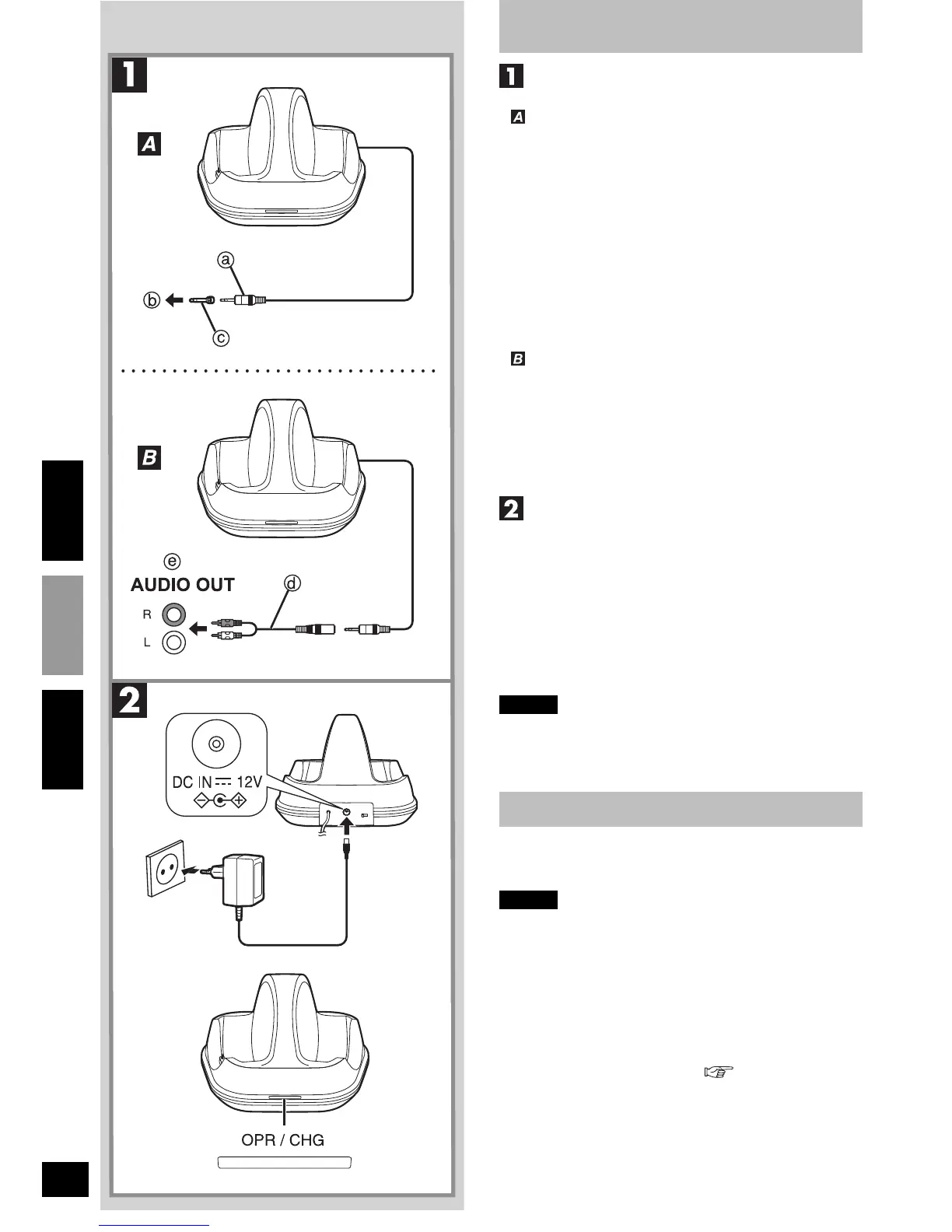 1

A

ⓐ

ⓑ

ⓒ

B

ⓔ

AUDIO OUT

ⓓ

R

L

2

DC IN ⎓ 12V

OPR / CHG

1

A

B

2