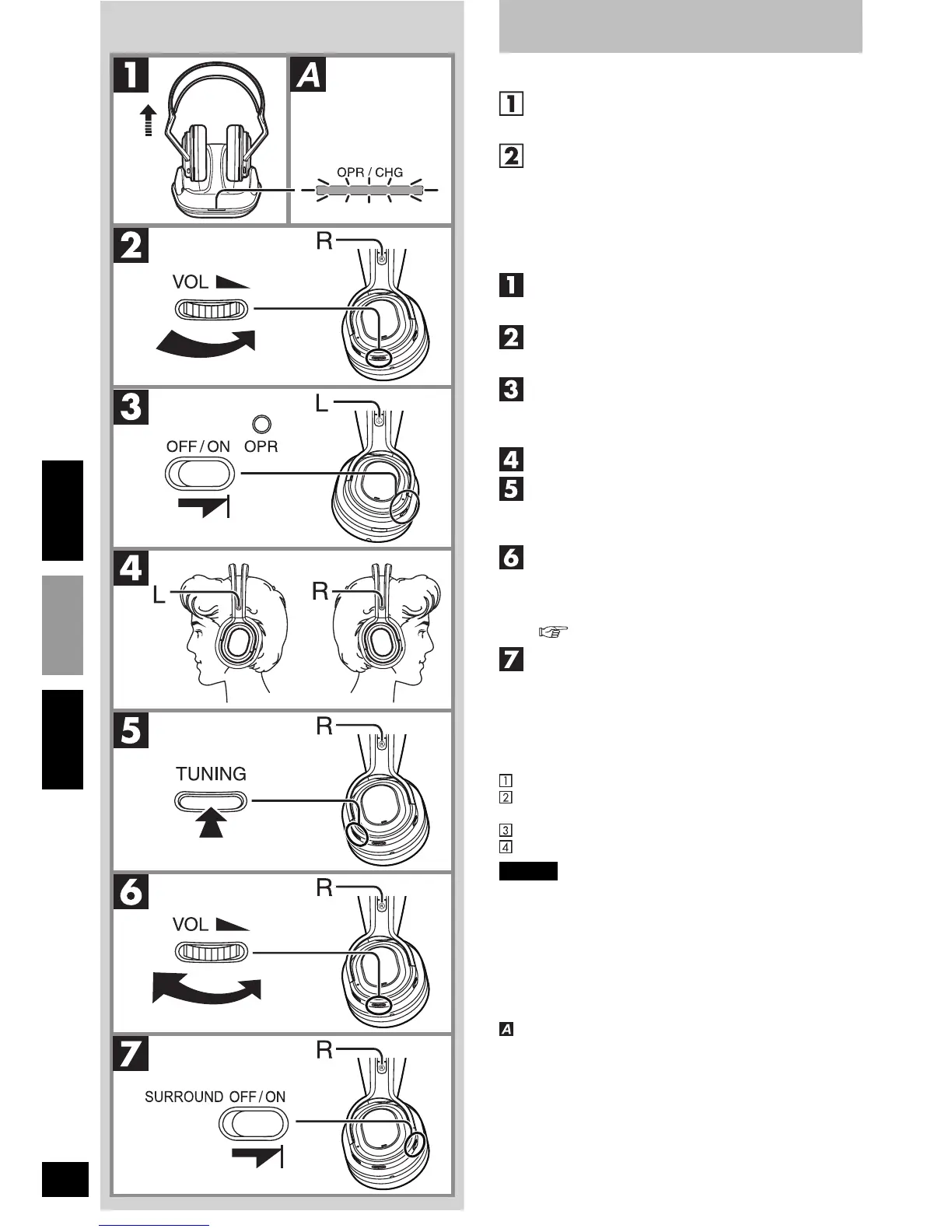 1

A

OPR / CHG

2

R

VOL

3

L

OFF / ON OPR

4

L R

5

R

TUNING

6

R

VOL

7

R

SURROUND OFF / ON

1

2

1

2

3

4

5

6

7

1

2

3

4

A