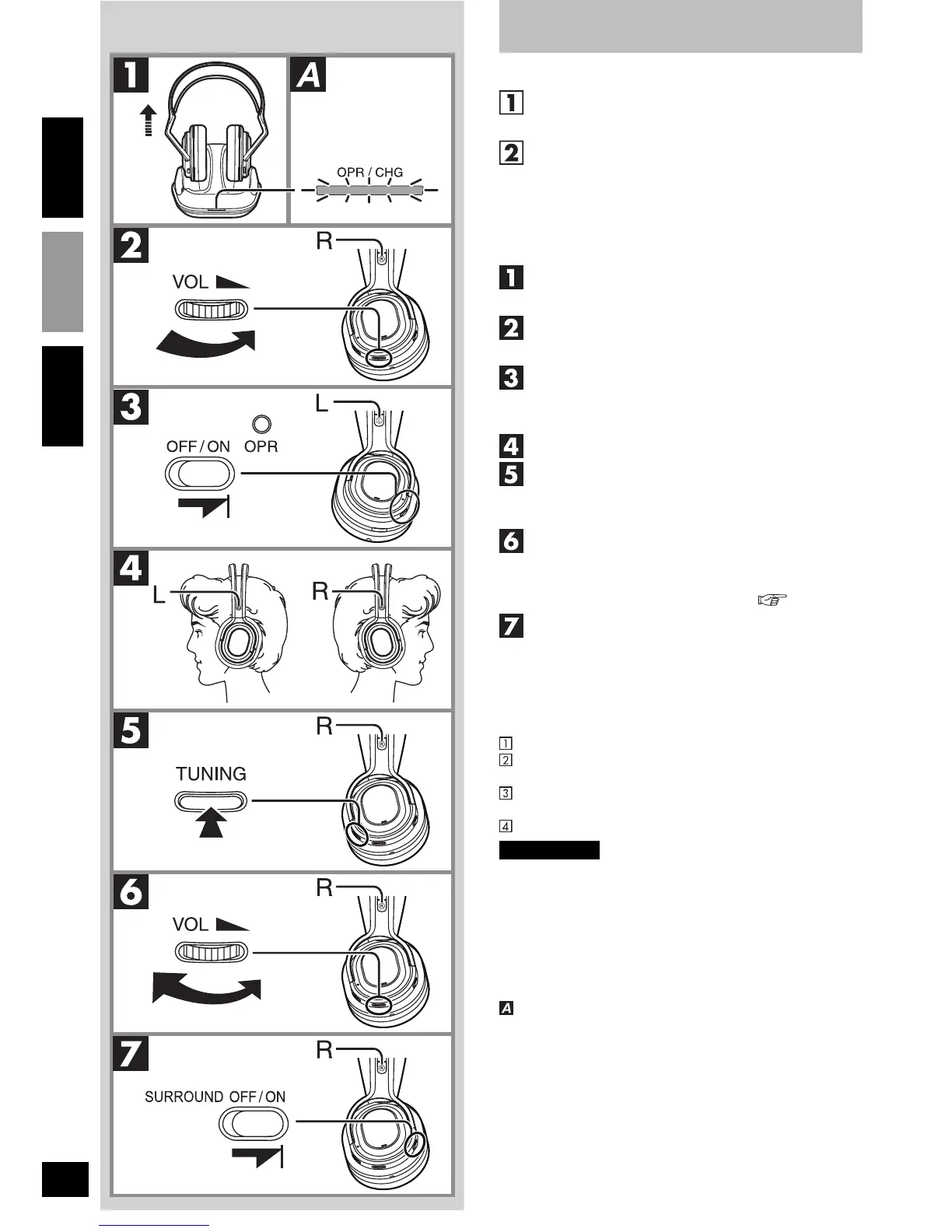 1

A

OPR / CHG

2

R

VOL

3

L

OFF / ON OPR

4

L

R

5

R

TUNING

6

R

VOL

7

R

SURROUND OFF / ON

1

2

1

2

3

4

5

6

7

1

2

3

4

A