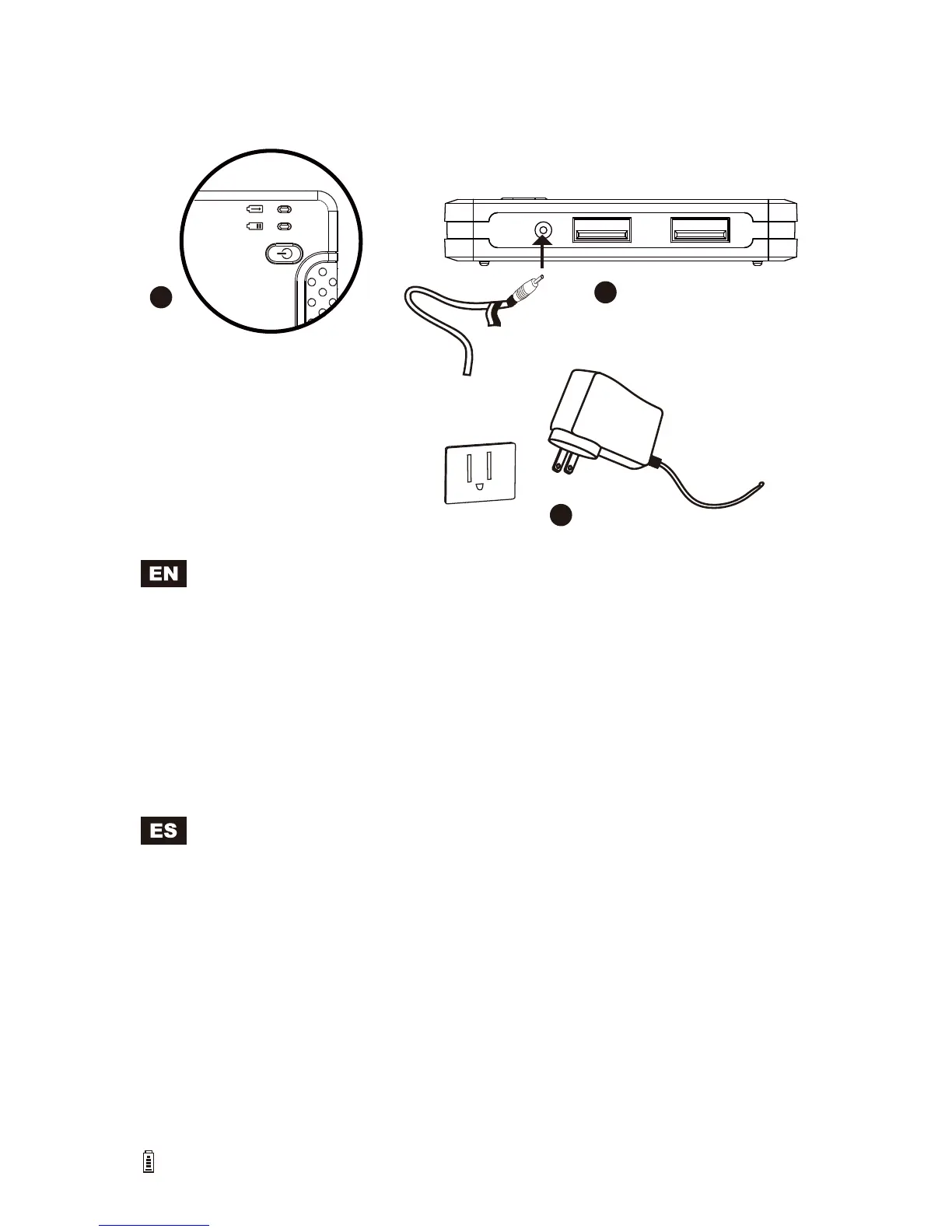 EN

ES