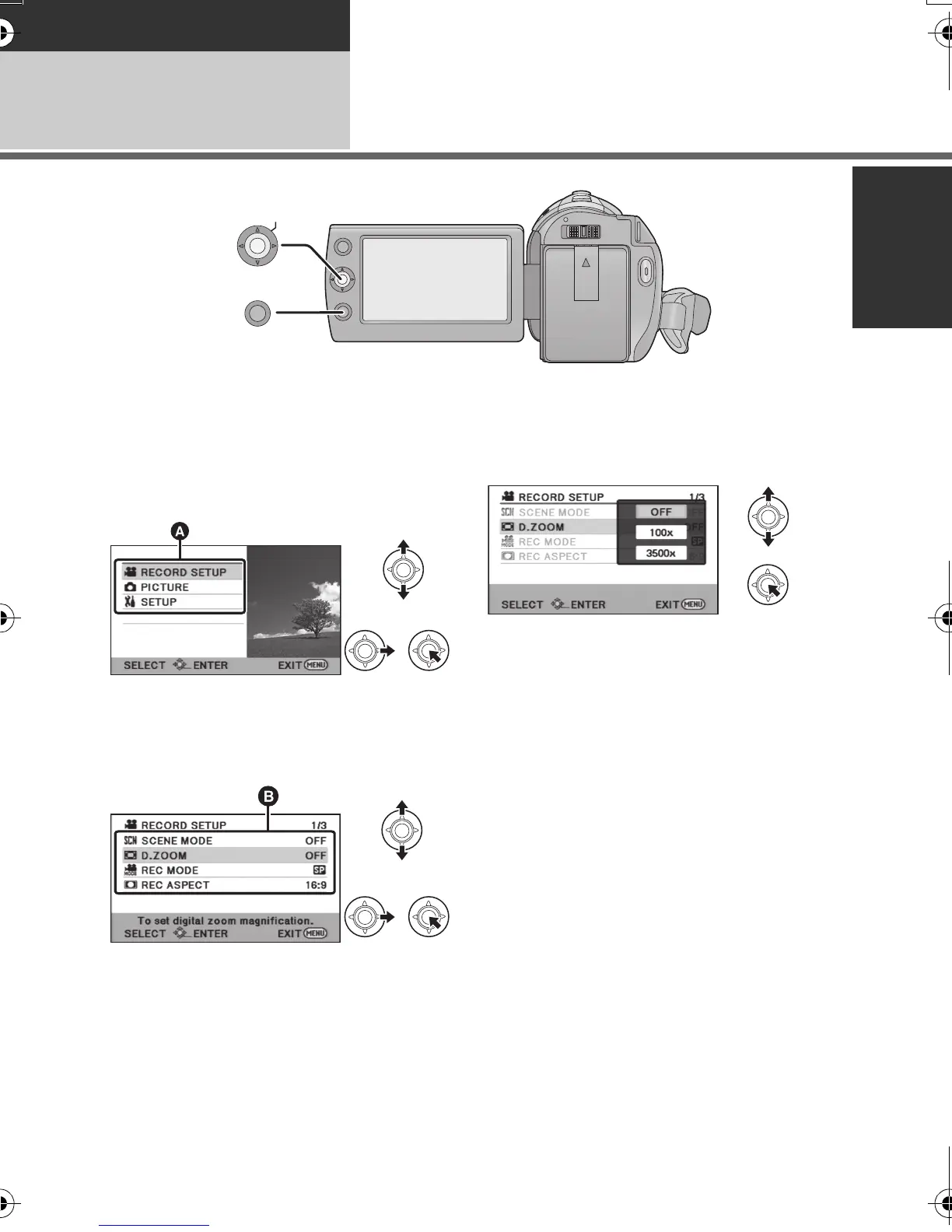 A

RECORD SETUP
PICTURE
SETUP

SELECT ENTER EXIT MENU

B

RECORD SETUP 1/3
SCN SCENE MODE OFF
D.ZOOM OFF
REC MODE SP
REC ASPECT 16:9

To set digital zoom magnification.
SELECT ENTER EXIT MENU

RECORD SETUP 1/3
SCN SCENE MODE
D.ZOOM
REC MODE
REC ASPECT

OFF
100x
3500x

SELECT ENTER EXIT MENU