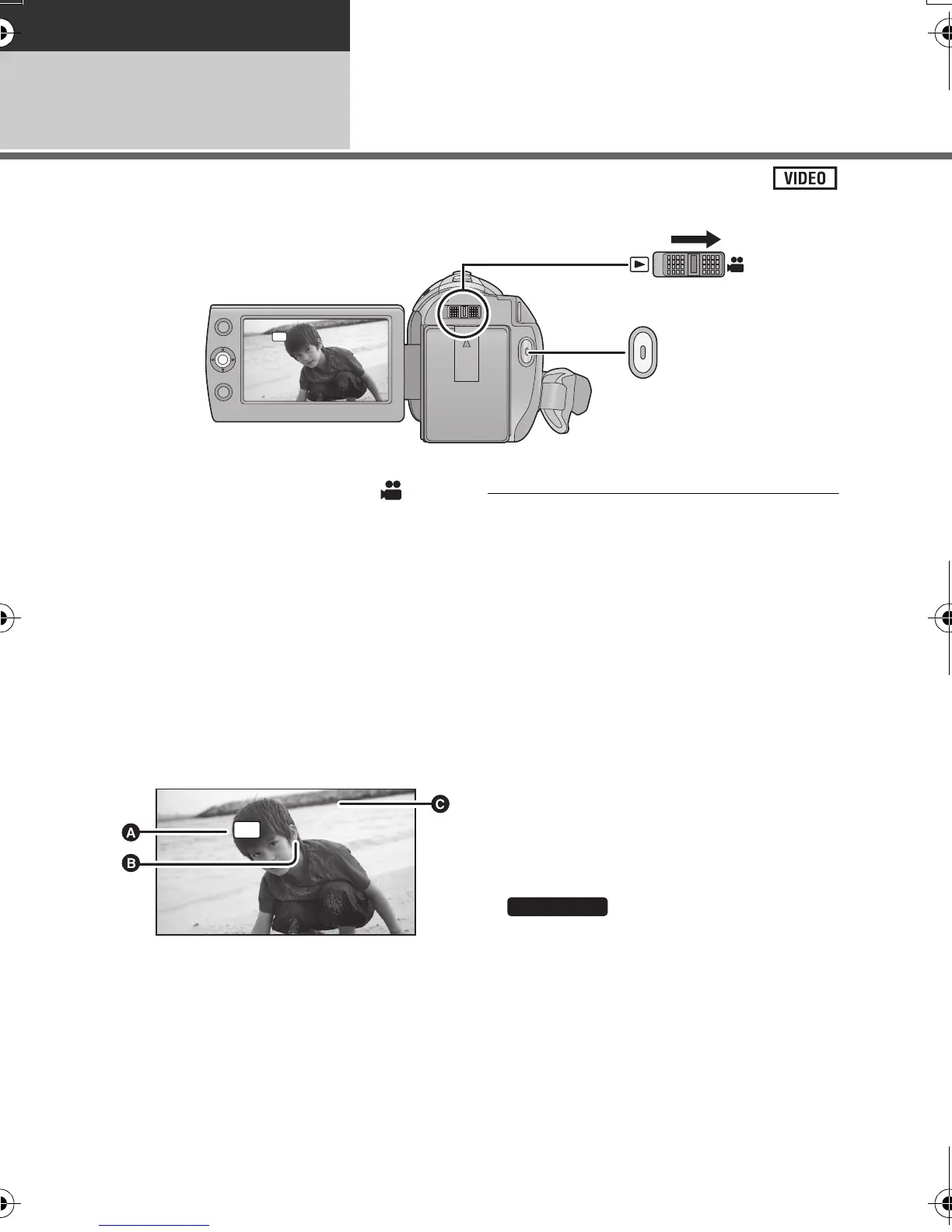 VIDEO

A

B

C