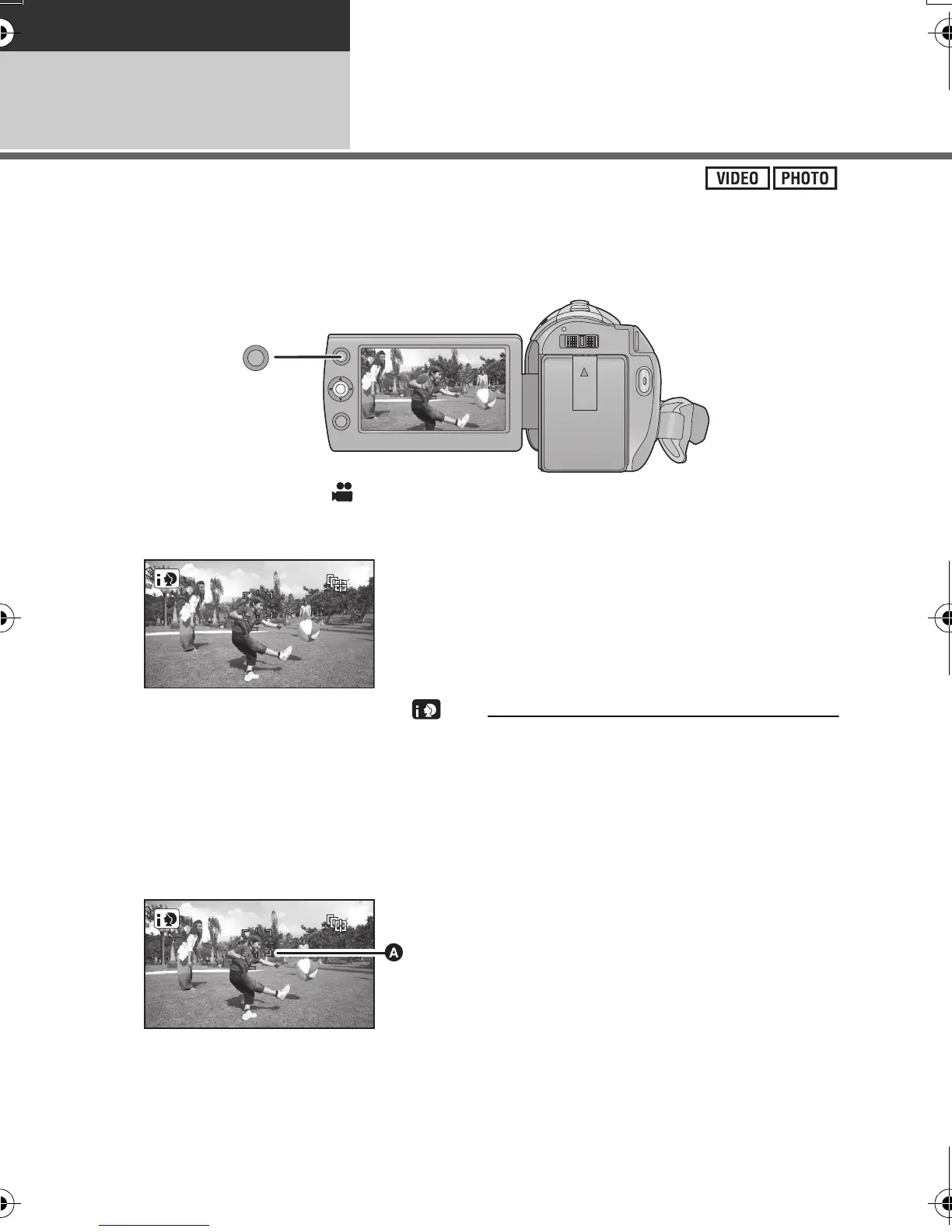 VIDEO PHOTO

A