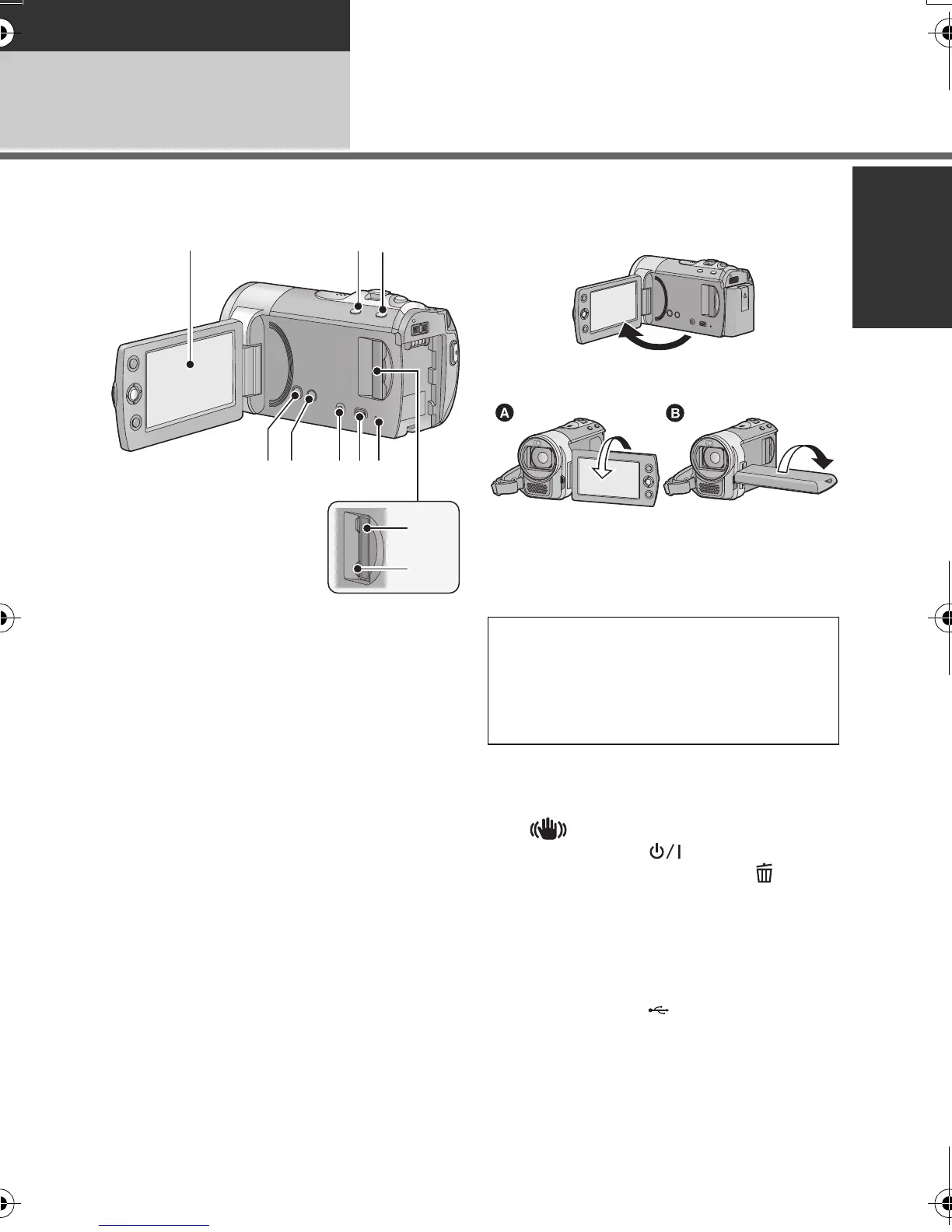 A
B