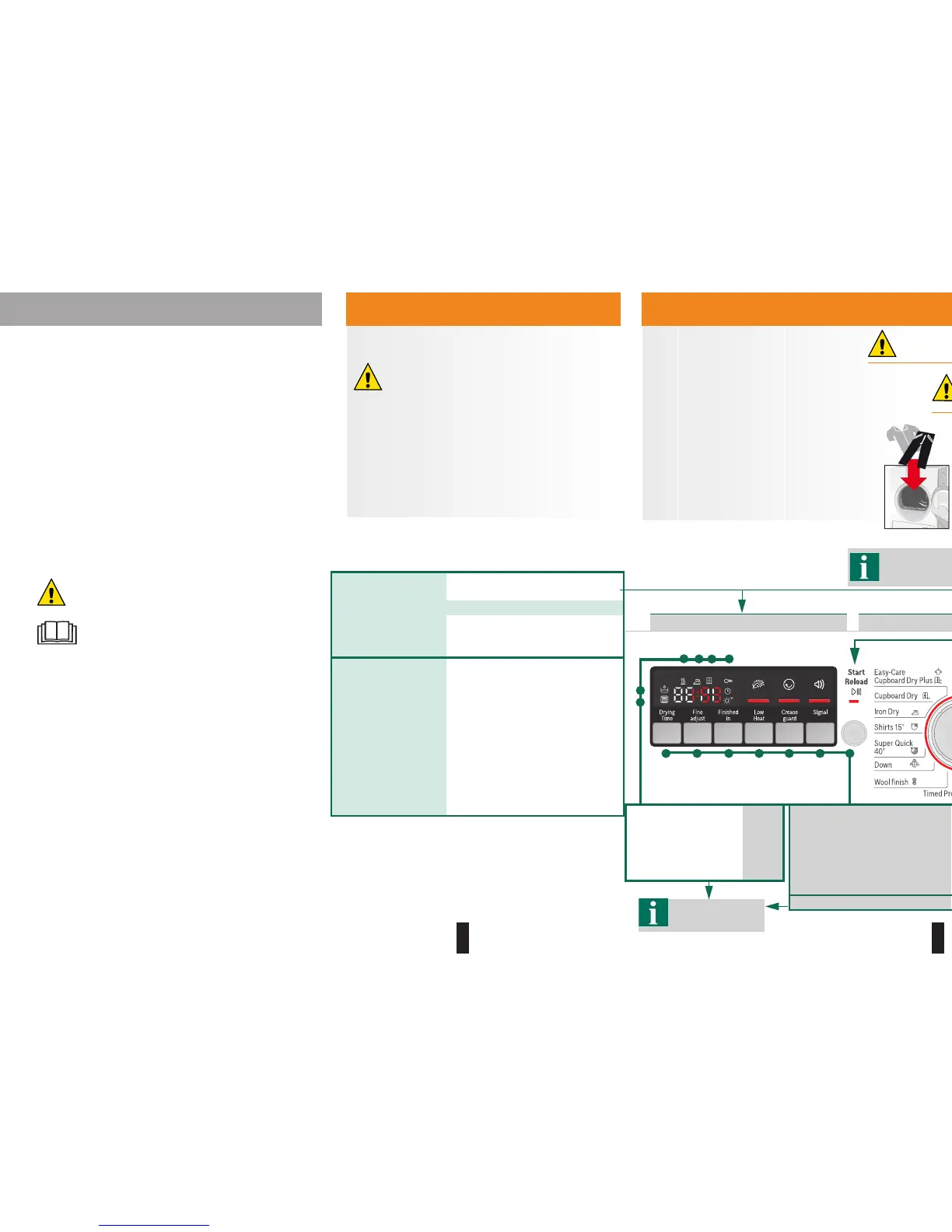 Drying Time

Fine adjust

Finished in

Low Heat

Crease guard

Signal

Start Reload

Easy-Care

Cupboard Dry Plus

Cupboard Dry

Iron Dry

Shirts 15'

Super Quick 40'

Down

Wool finish

Timed Pr