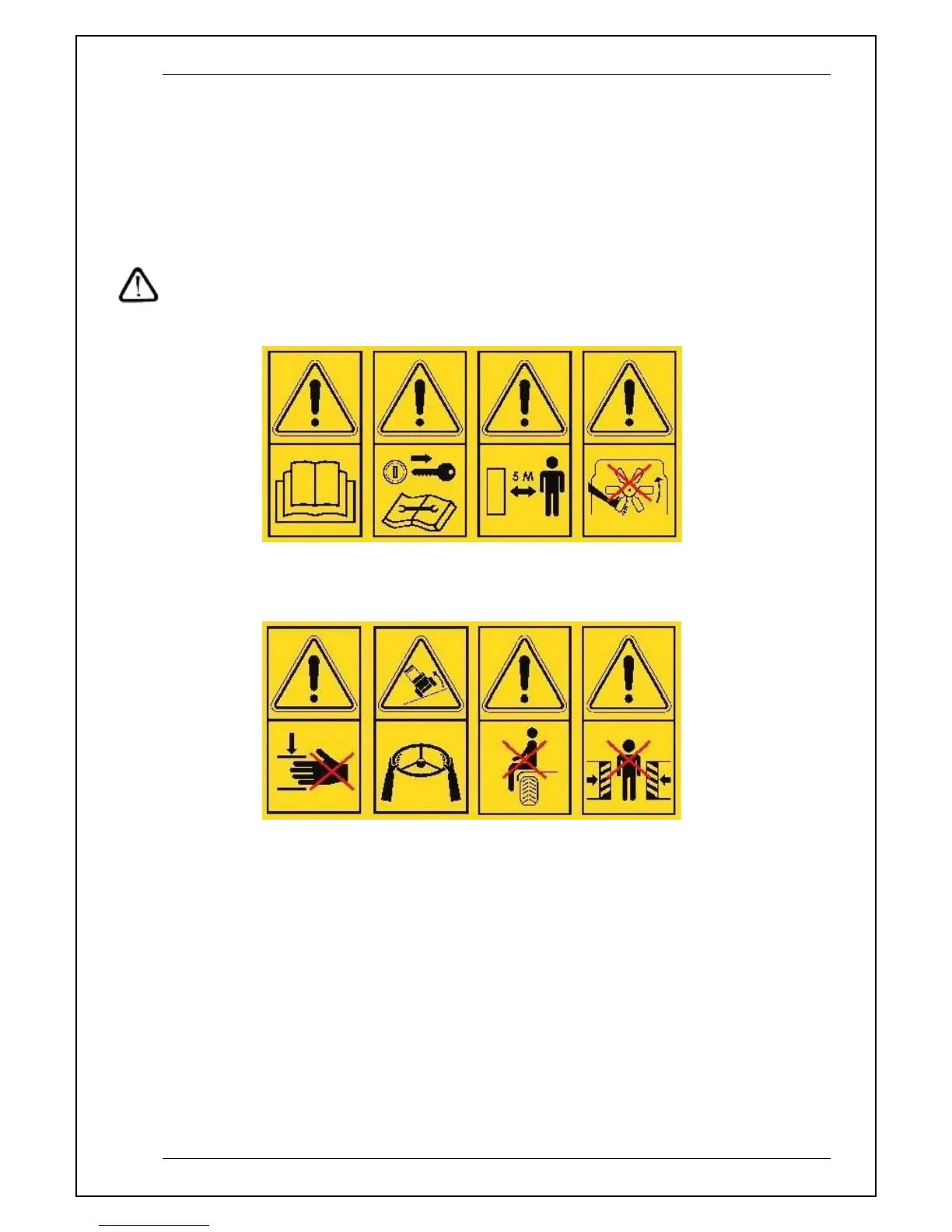 5 M