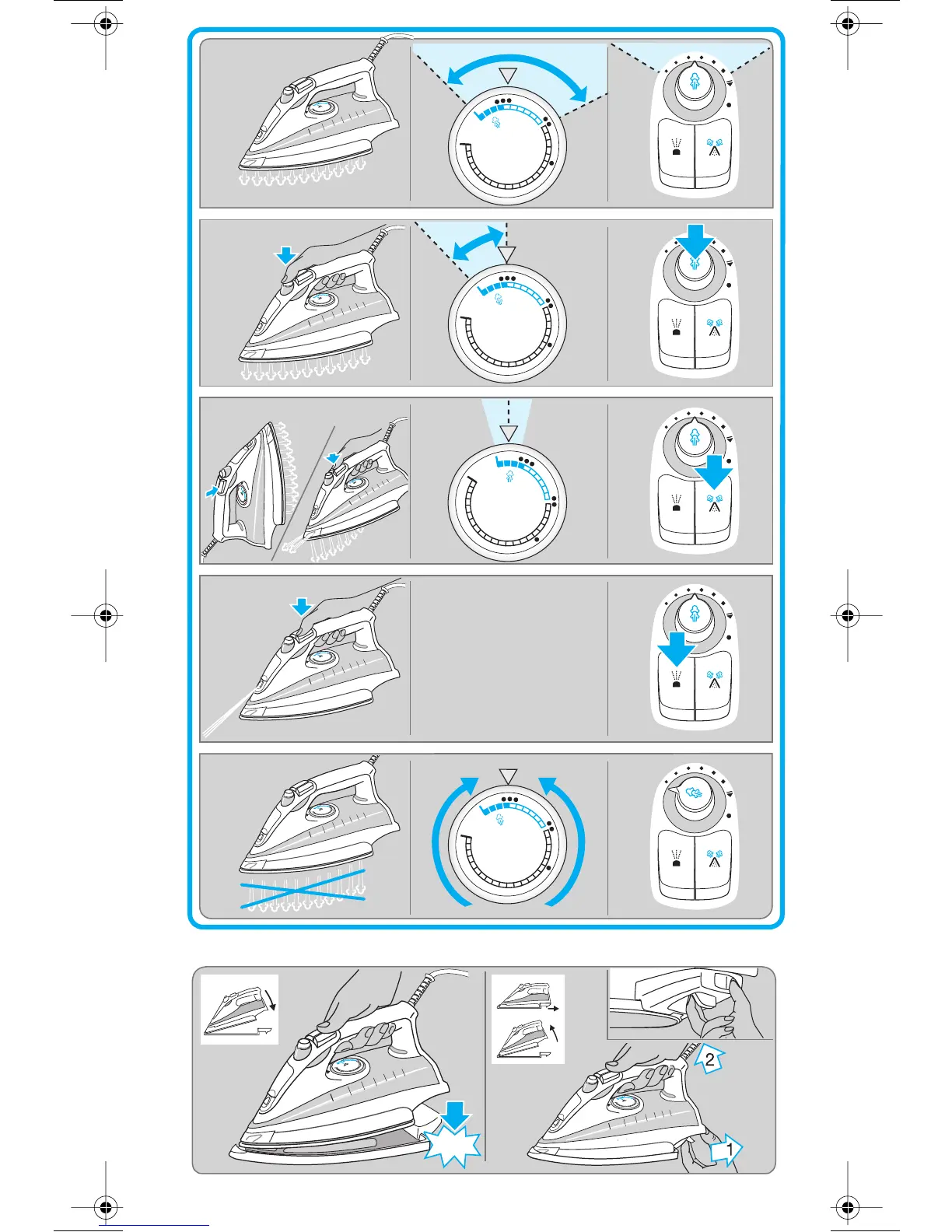 2

1