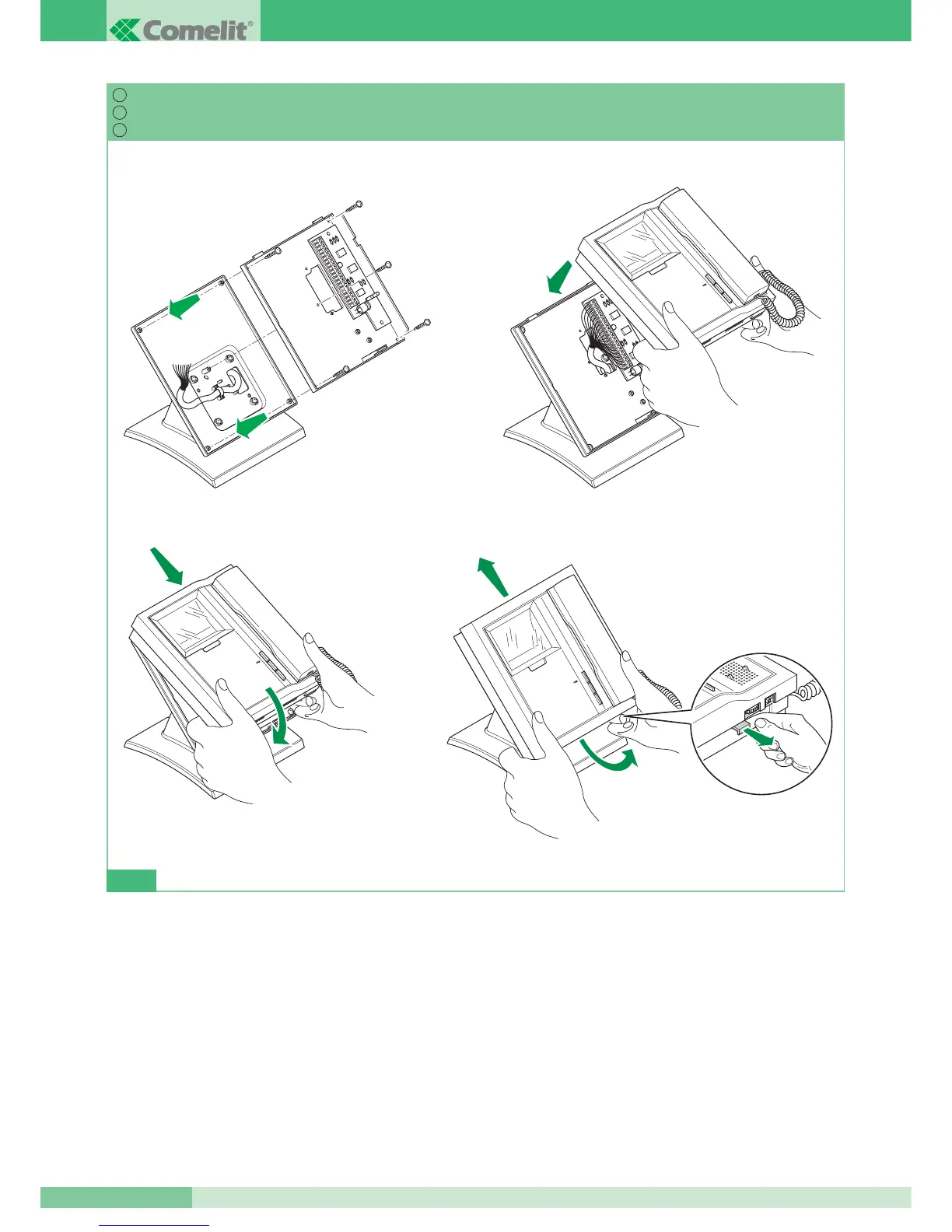 Comelit®