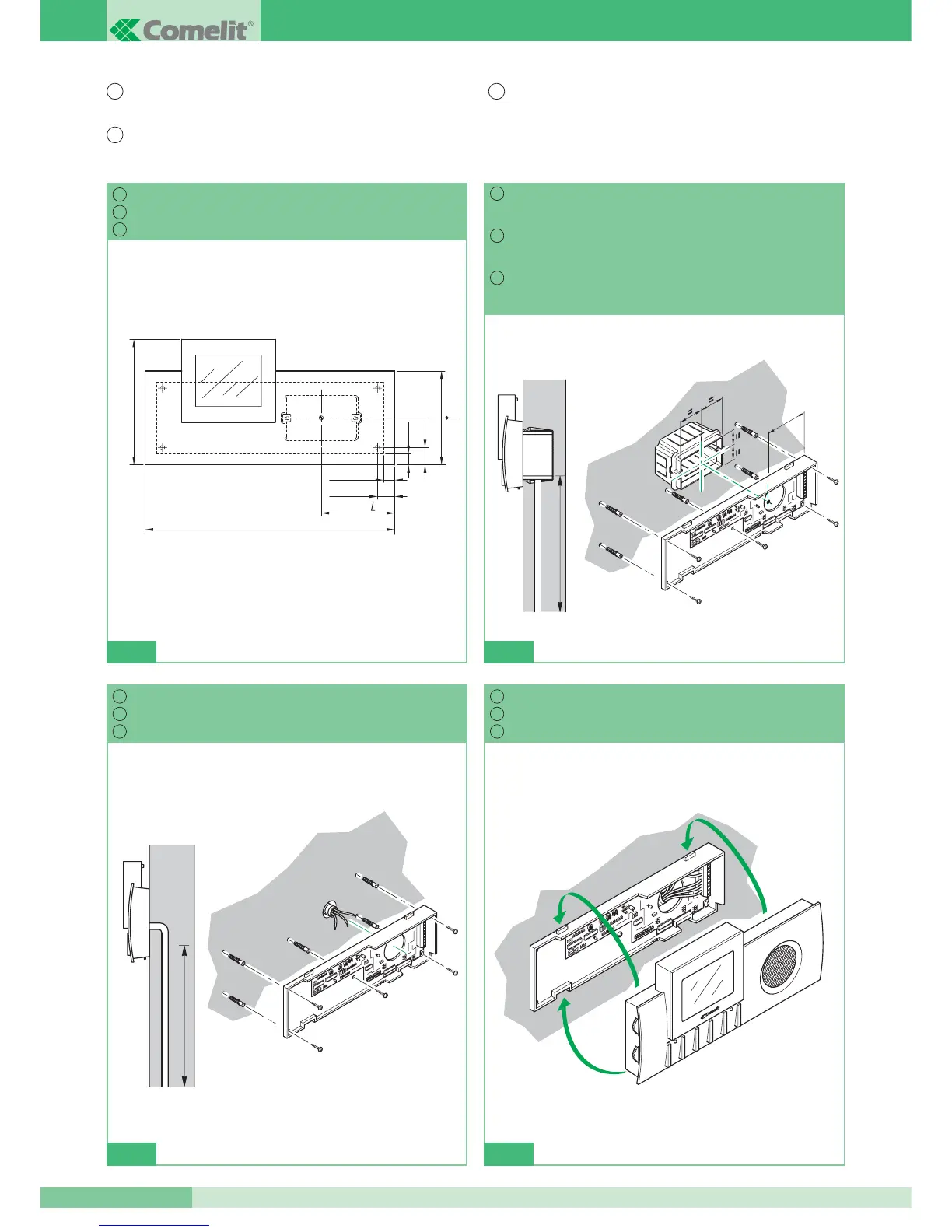 Comelit®

L