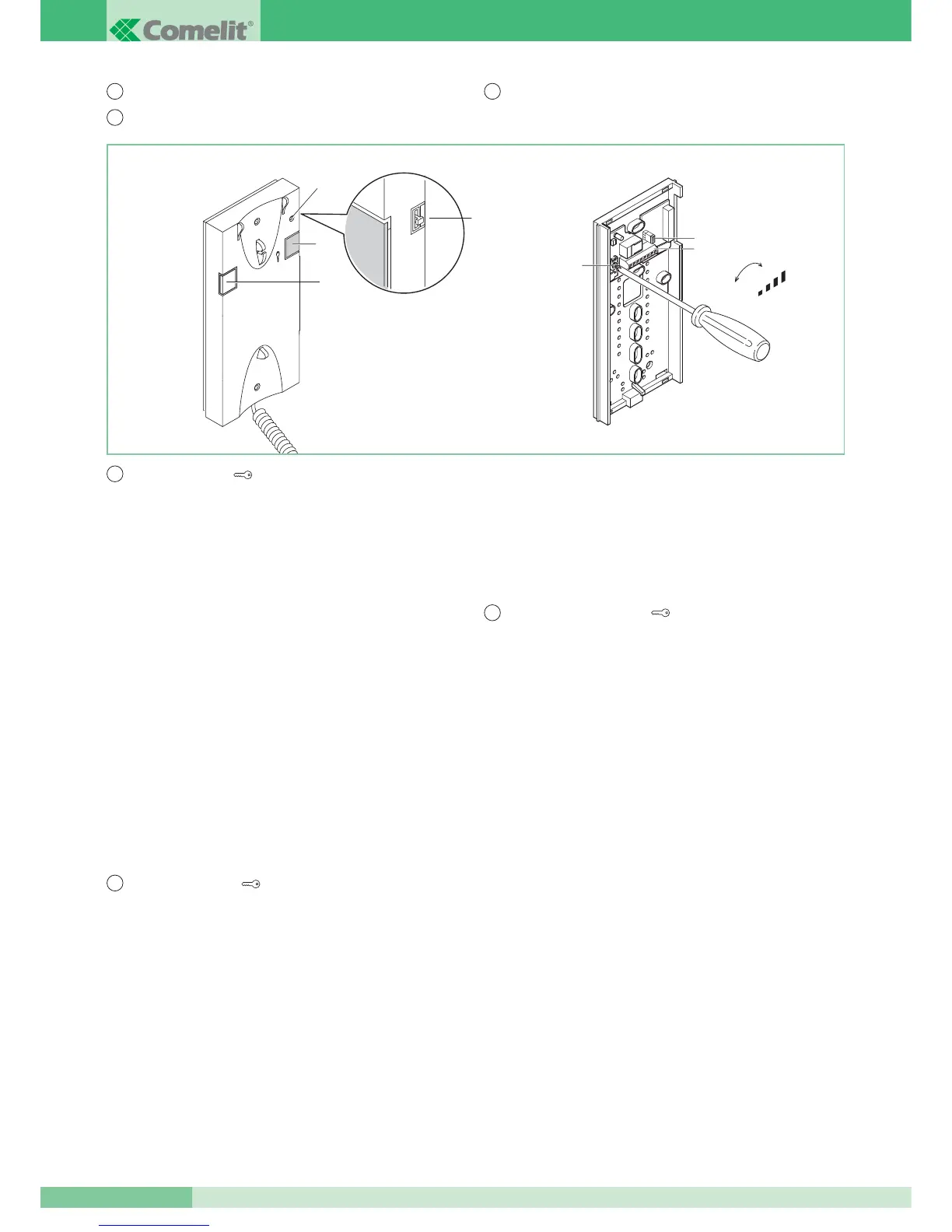 Comelit®