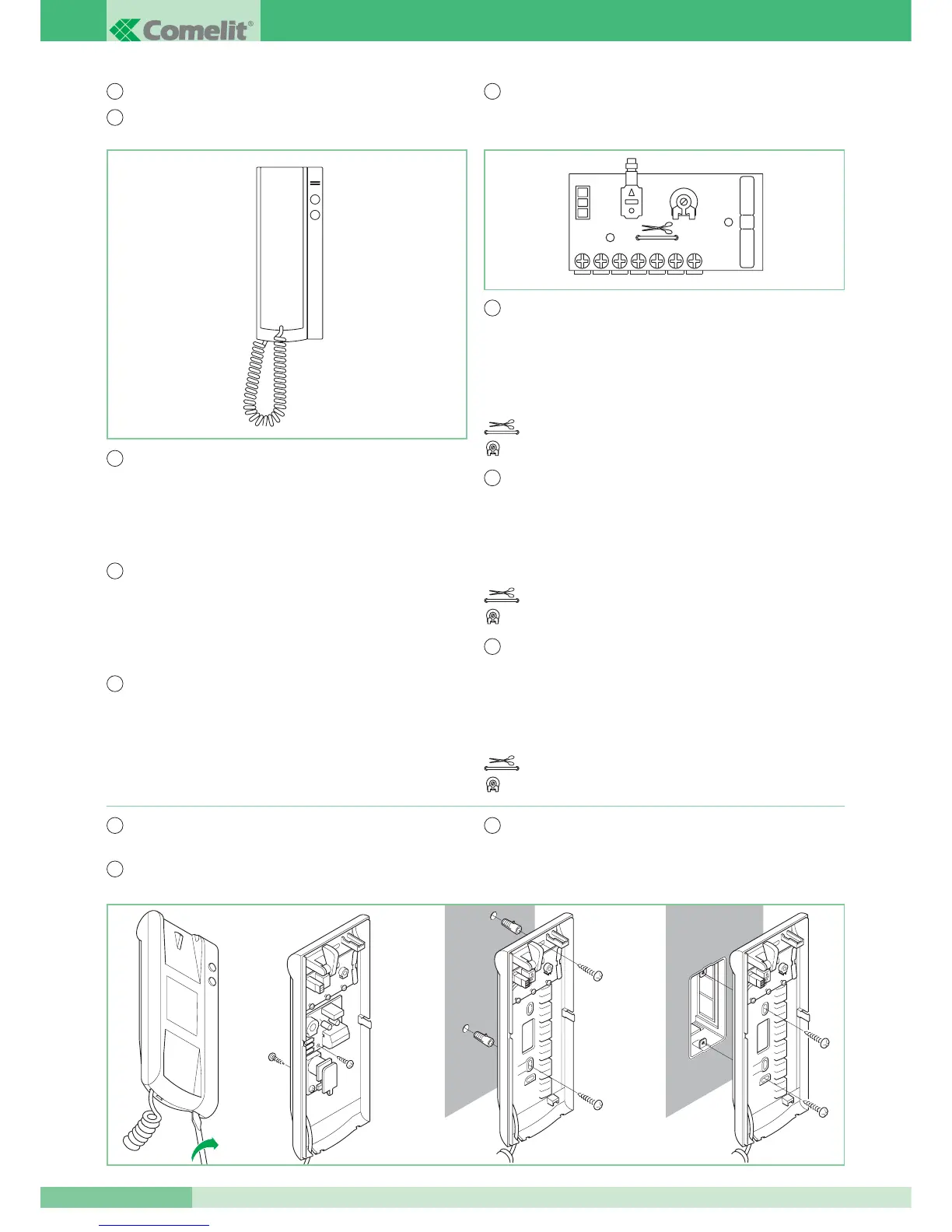 Comelit®