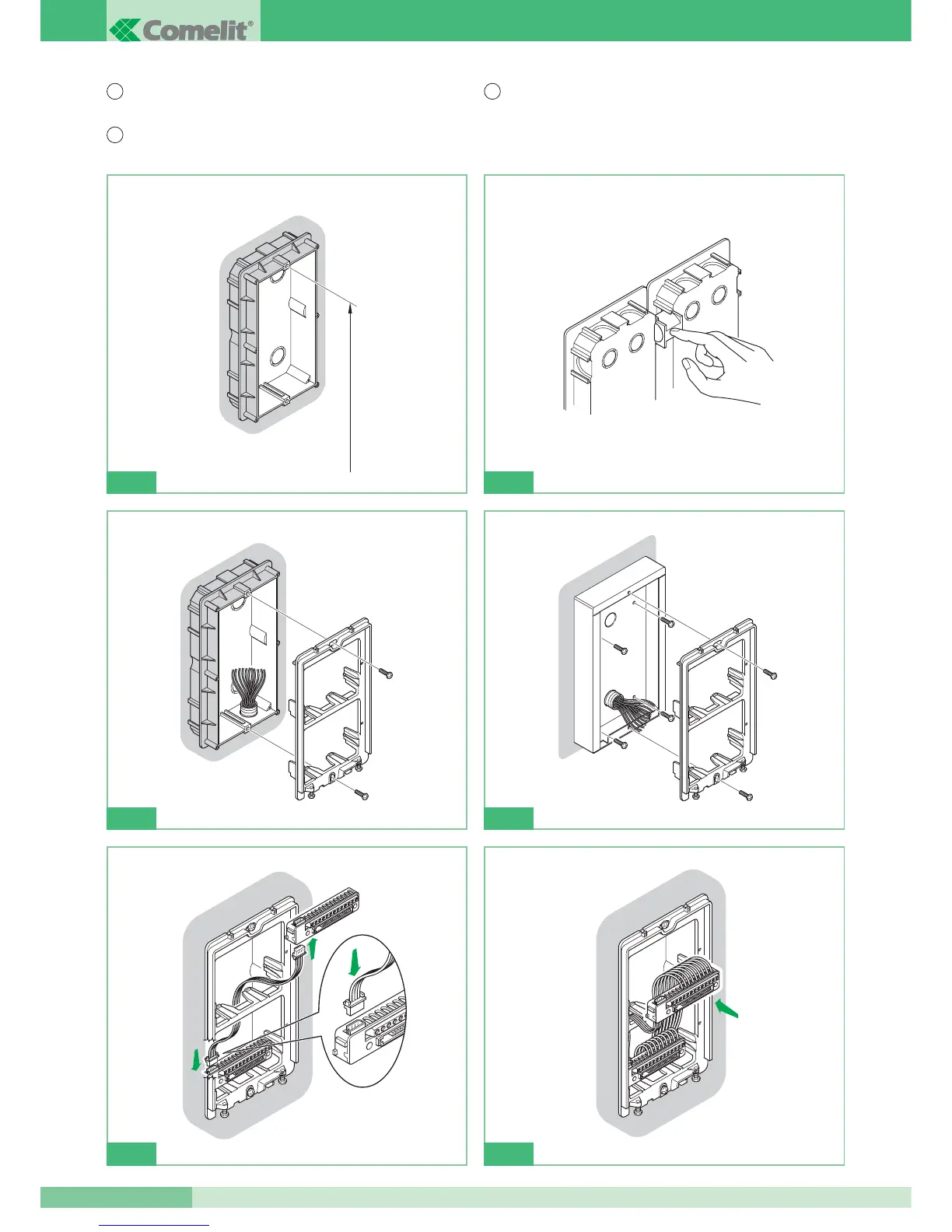 Comelit®